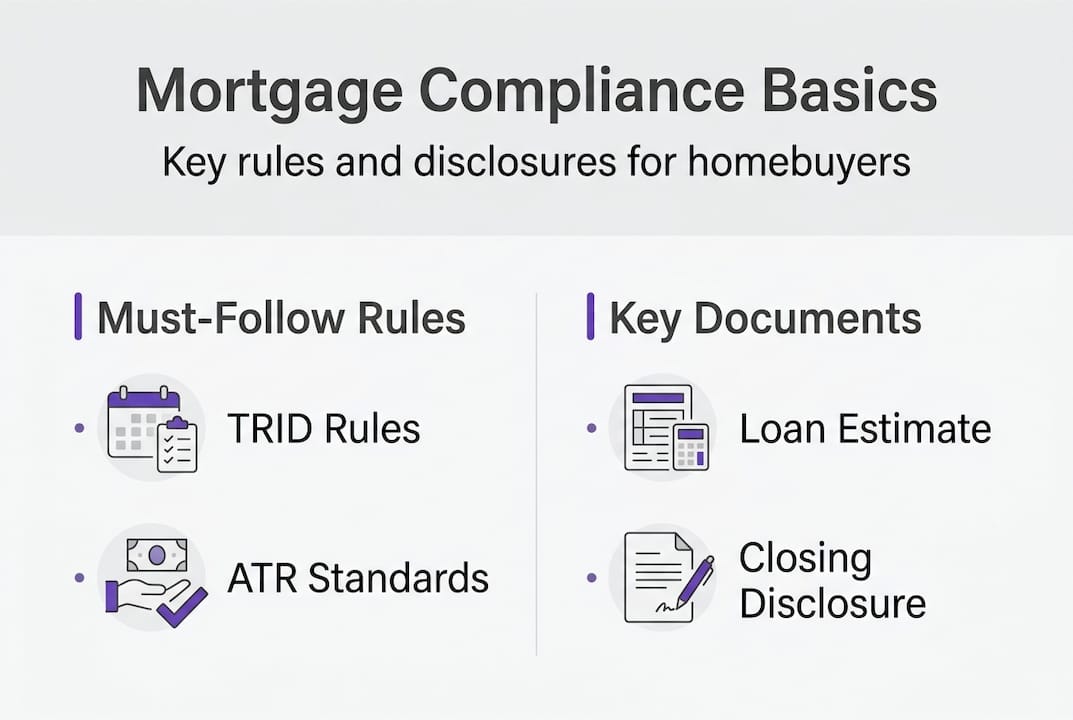 Mortgage Compliance Basics
Key rules and disclosures for homebuyers

Must-Follow Rules

• TRID Rules

• ATR Standards

Key Documents

• Loan Estimate

• Closing Disclosure