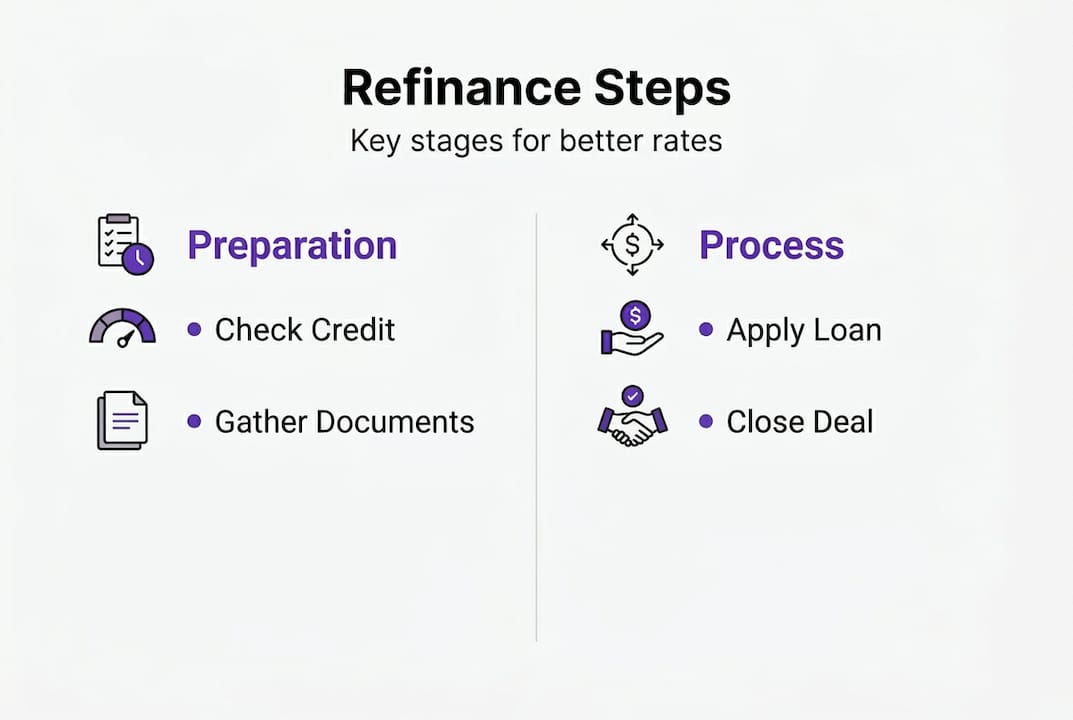 Refinance Steps
Key stages for better rates

Preparation

• Check Credit

• Gather Documents

Process

• Apply Loan

• Close Deal