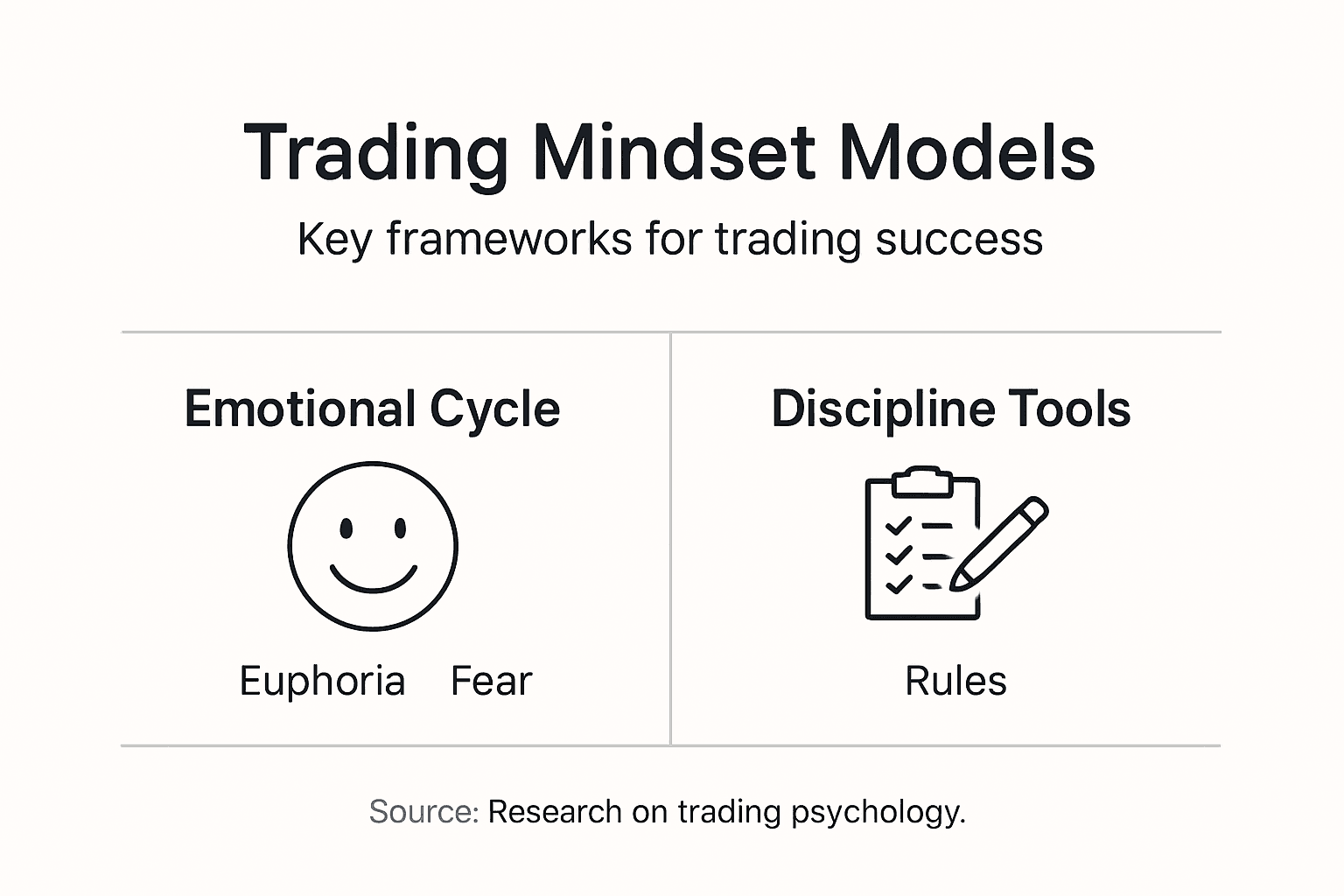 Trading Mindset Models

Key frameworks for trading success

Emotional Cycle

Euphoria Fear

Discipline Tools

Rules

Source: Research on trading psychology.