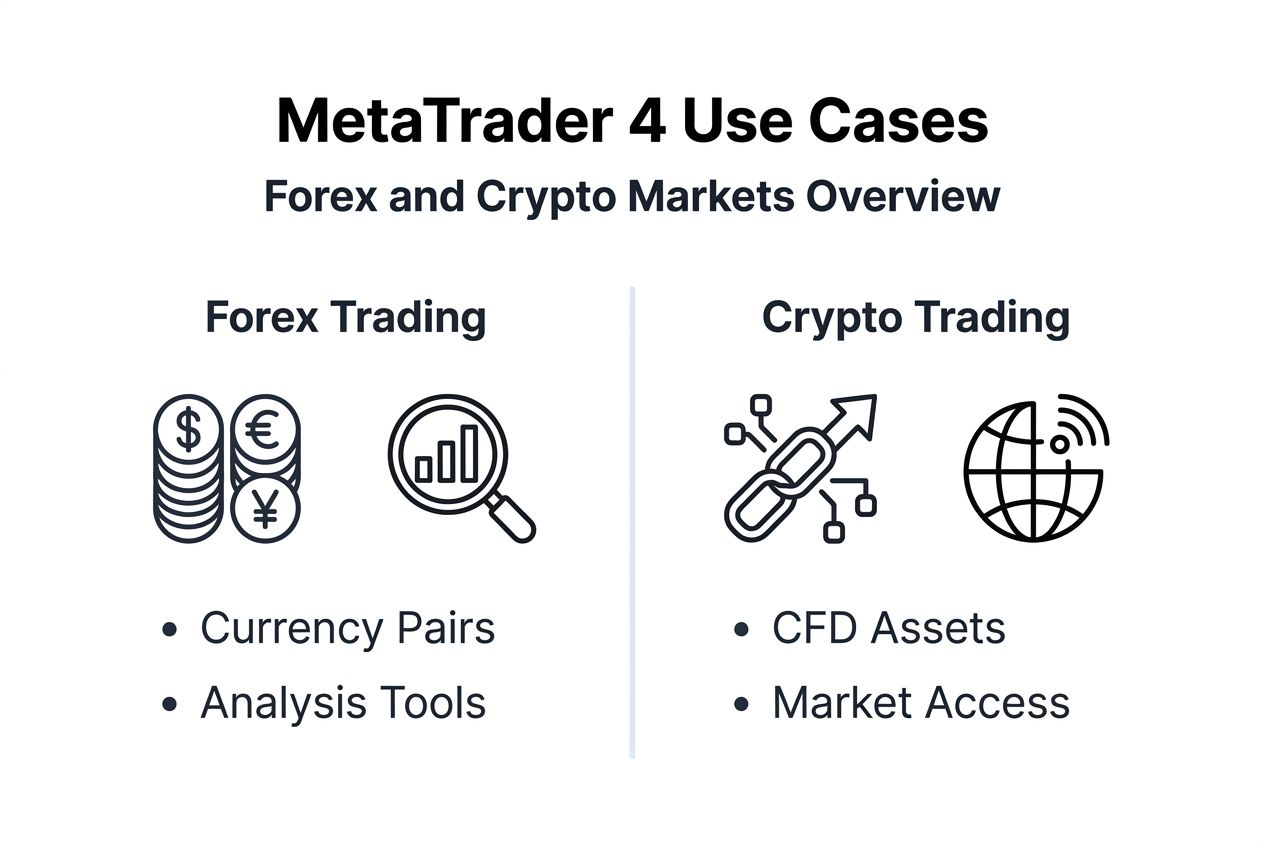 MetaTrader 4 Use Cases

Forex and Crypto Markets Overview

Forex Trading

$ € ¥

• Currency Pairs
• Analysis Tools

Crypto Trading

• CFD Assets
• Market Access