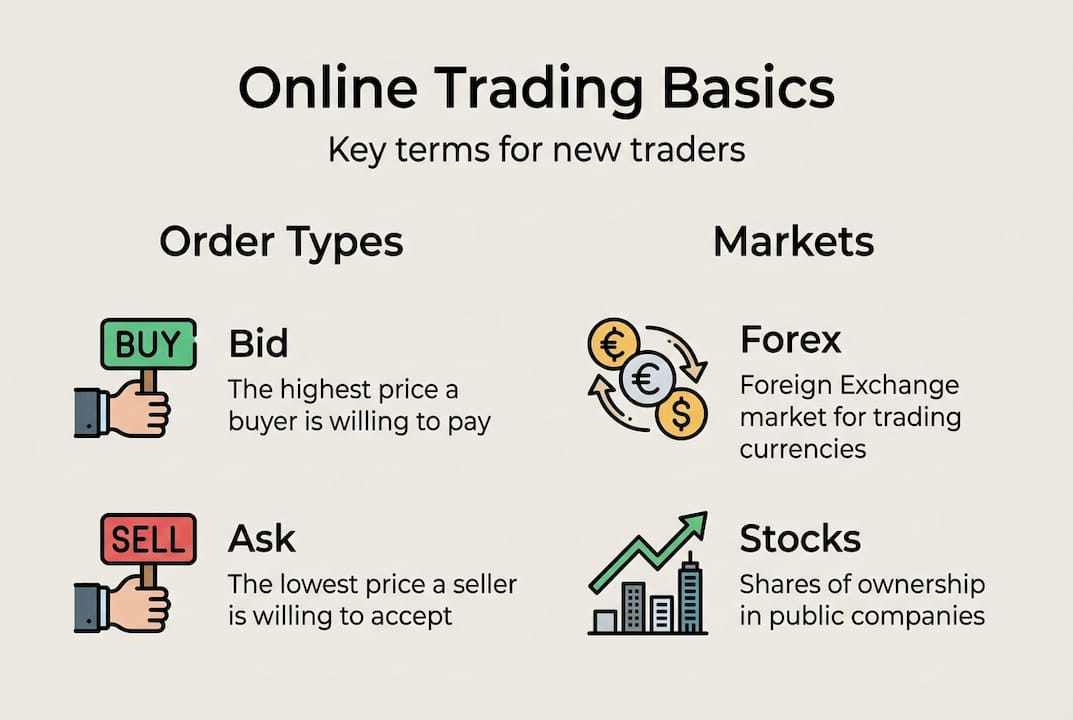 Online Trading Basics

Key terms for new traders

Order Types

BUY

Bid

The highest price a buyer is willing to pay

SELL

Ask

The lowest price a seller is willing to accept

Markets

€ € $

Forex

Foreign Exchange market for trading currencies

Stocks

Shares of ownership in public companies