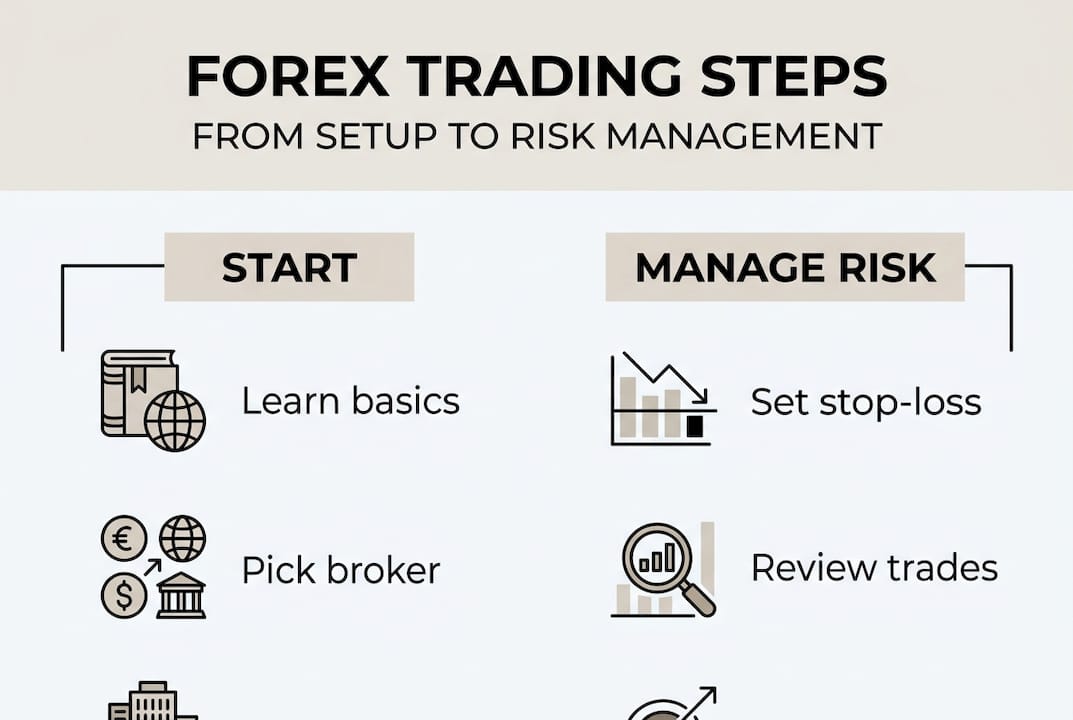 FOREX TRADING STEPS
FROM SETUP TO RISK MANAGEMENT

START

Learn basics

Pick broker

MANAGE RISK

Set stop-loss

Review trades