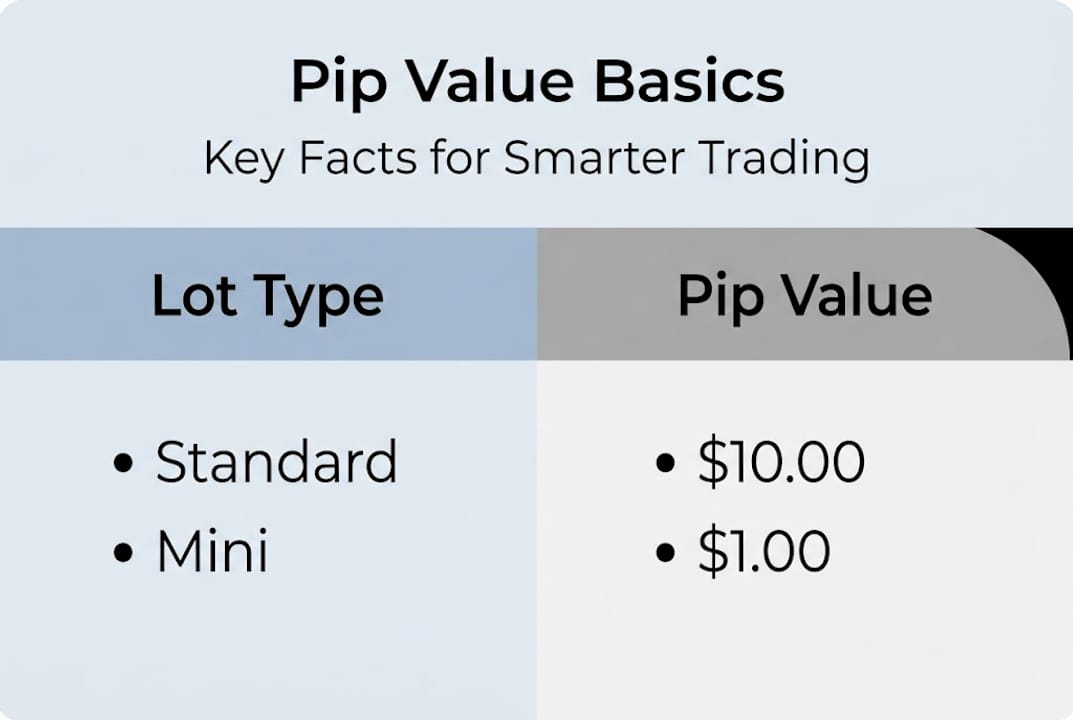 Pip Value Basics
Key Facts for Smarter Trading

| Lot Type | Pip Value |
|---|---|
| • Standard | • \$10.00 |
| • Mini | • \$1.00 |