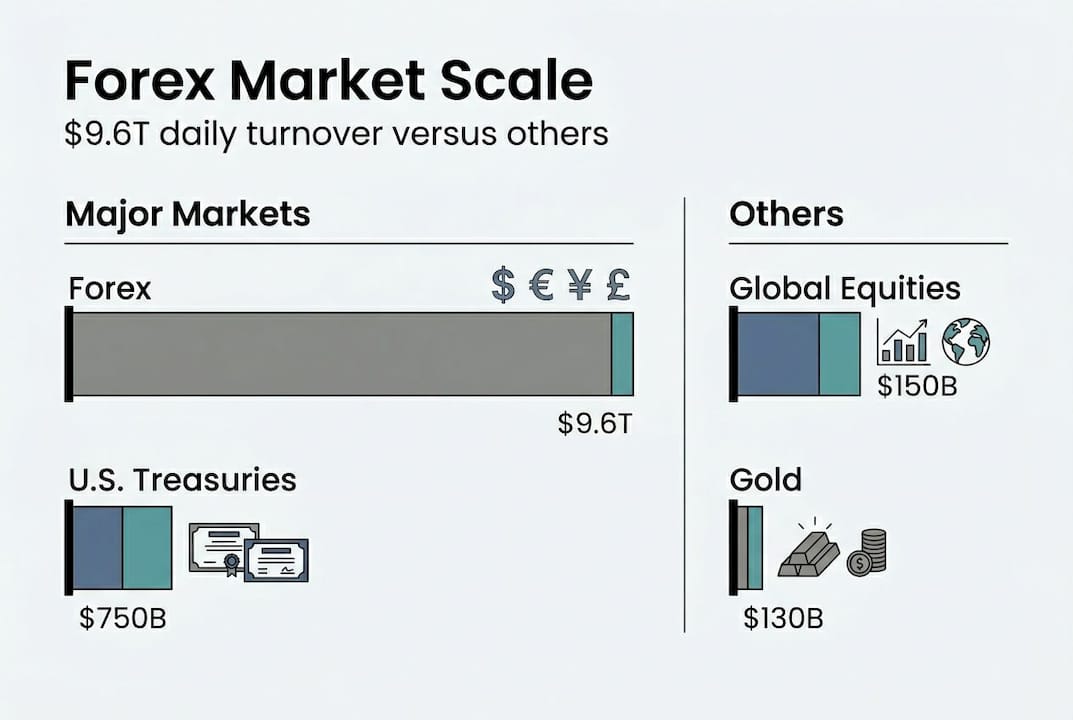 Forex Market Scale
$9.6T daily turnover versus others

Major Markets

Forex
$ € ¥ £
$9.6T

U.S. Treasuries
$750B

Others

Global Equities
$150B

Gold
$130B