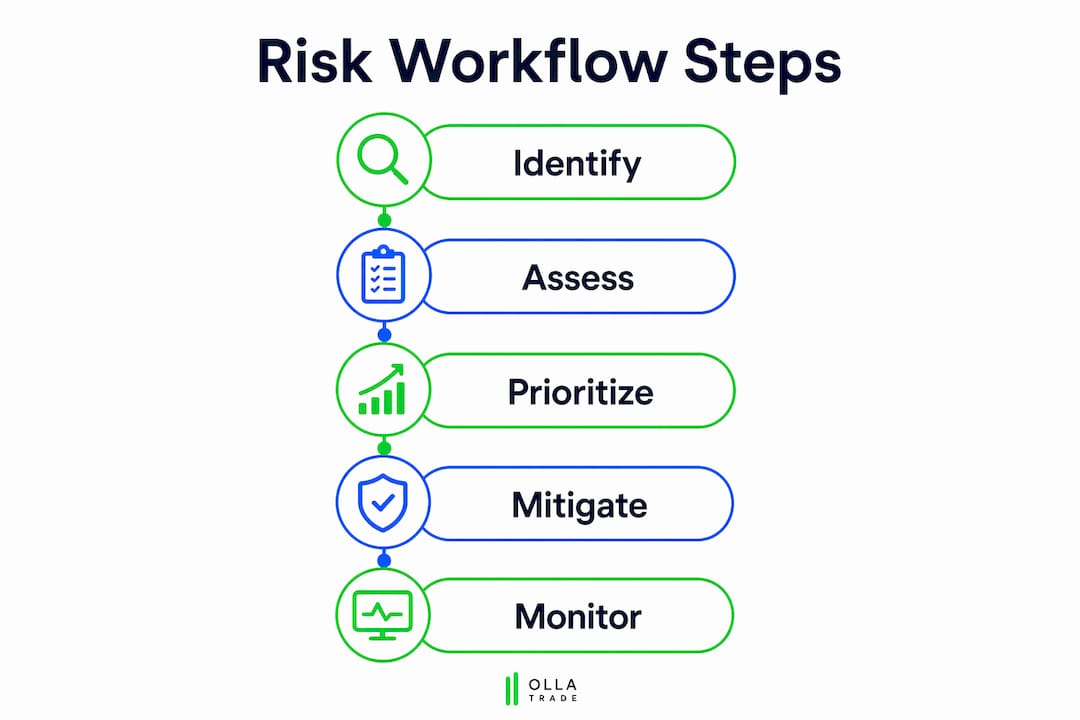 Risk Workflow Steps

Identify

Assess

Prioritize

Mitigate

Monitor

OLLA
TRADE