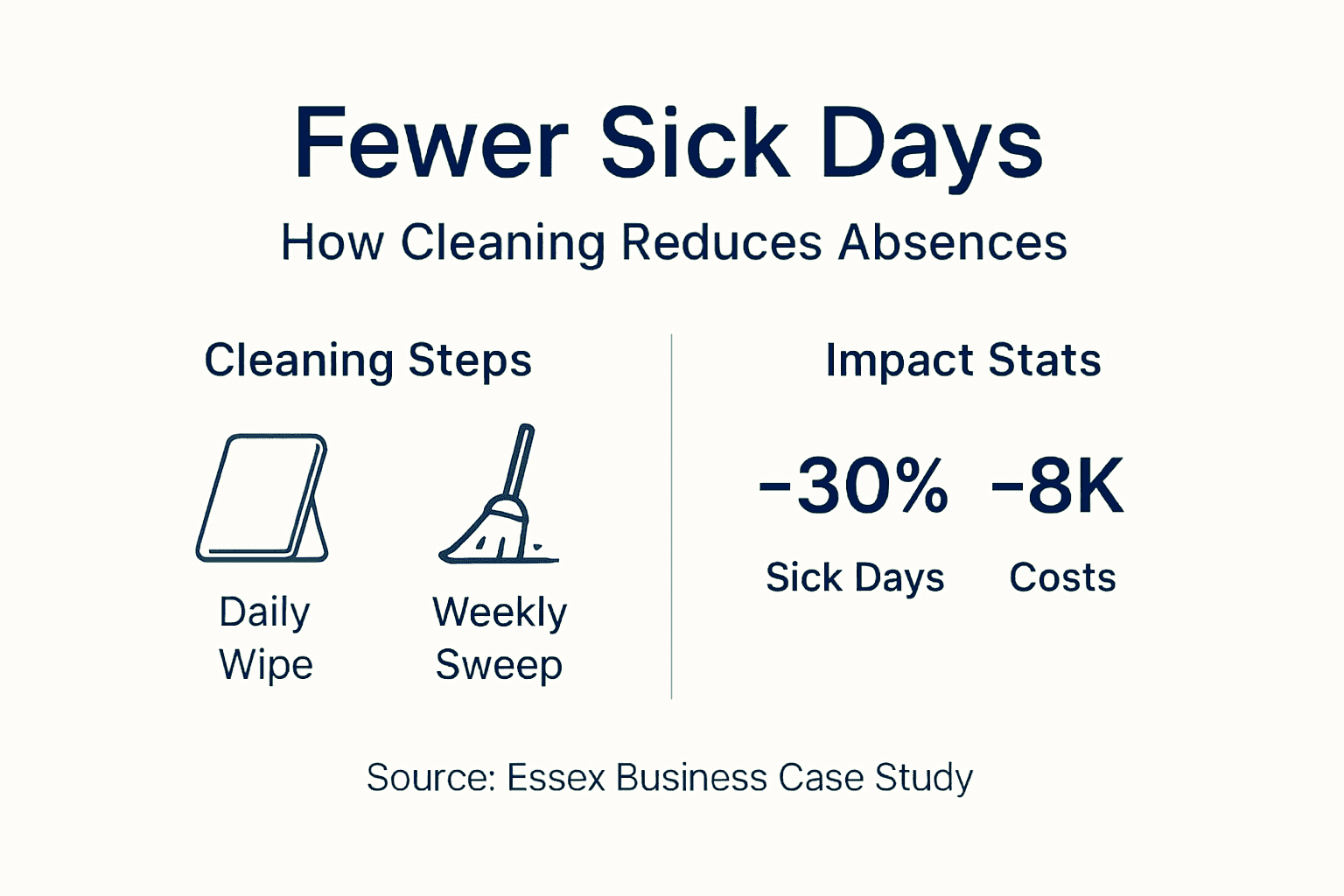 Fewer Sick Days

How Cleaning Reduces Absences

Cleaning Steps

Daily Wipe

Weekly Sweep

Impact Stats

-30%

Sick Days

-8K

Costs

Source: Essex Business Case Study