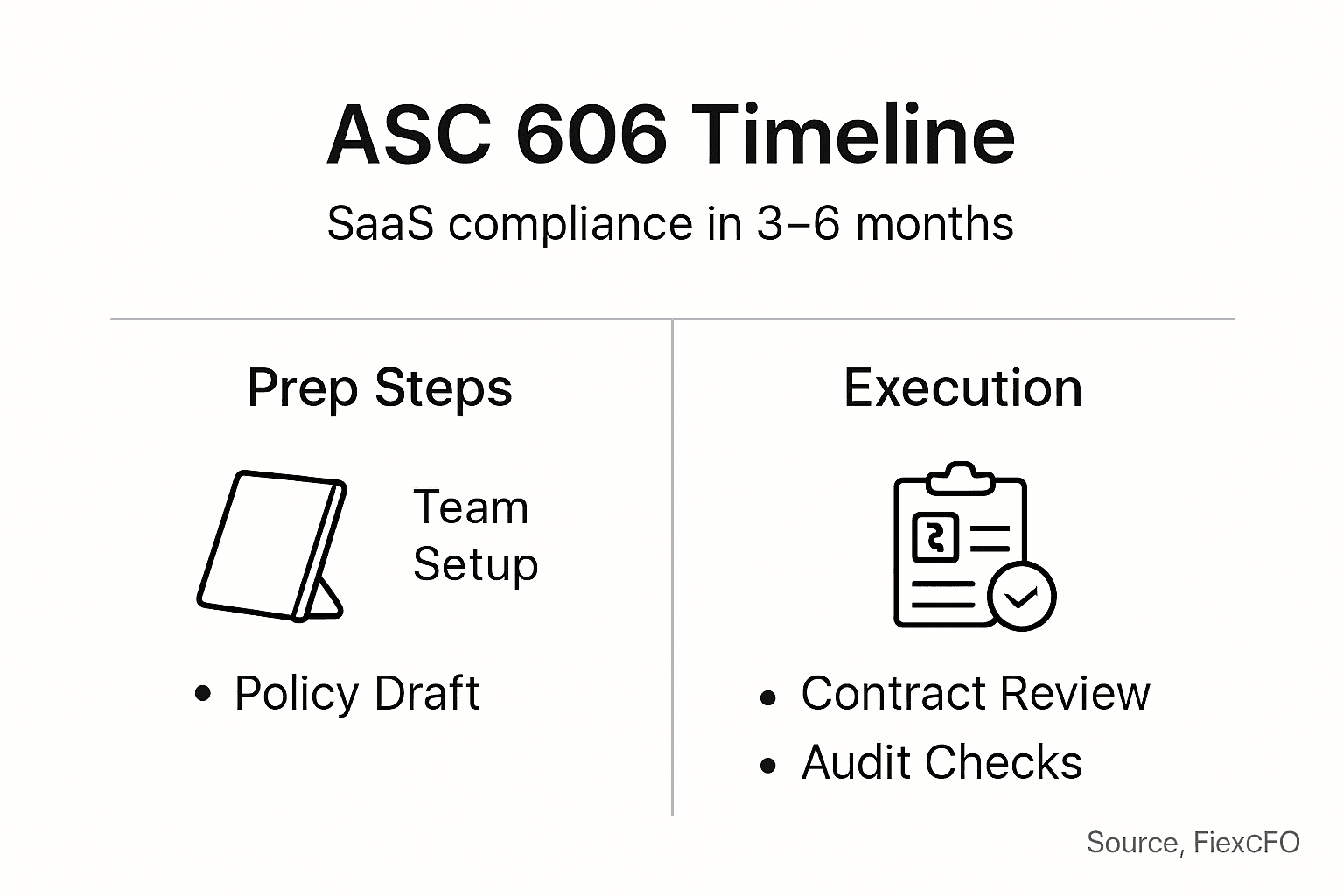 ASC 606 Timeline

SaaS compliance in 3–6 months

Prep Steps

Team Setup

• Policy Draft

Execution

• Contract Review
• Audit Checks

Source, FiexcFO