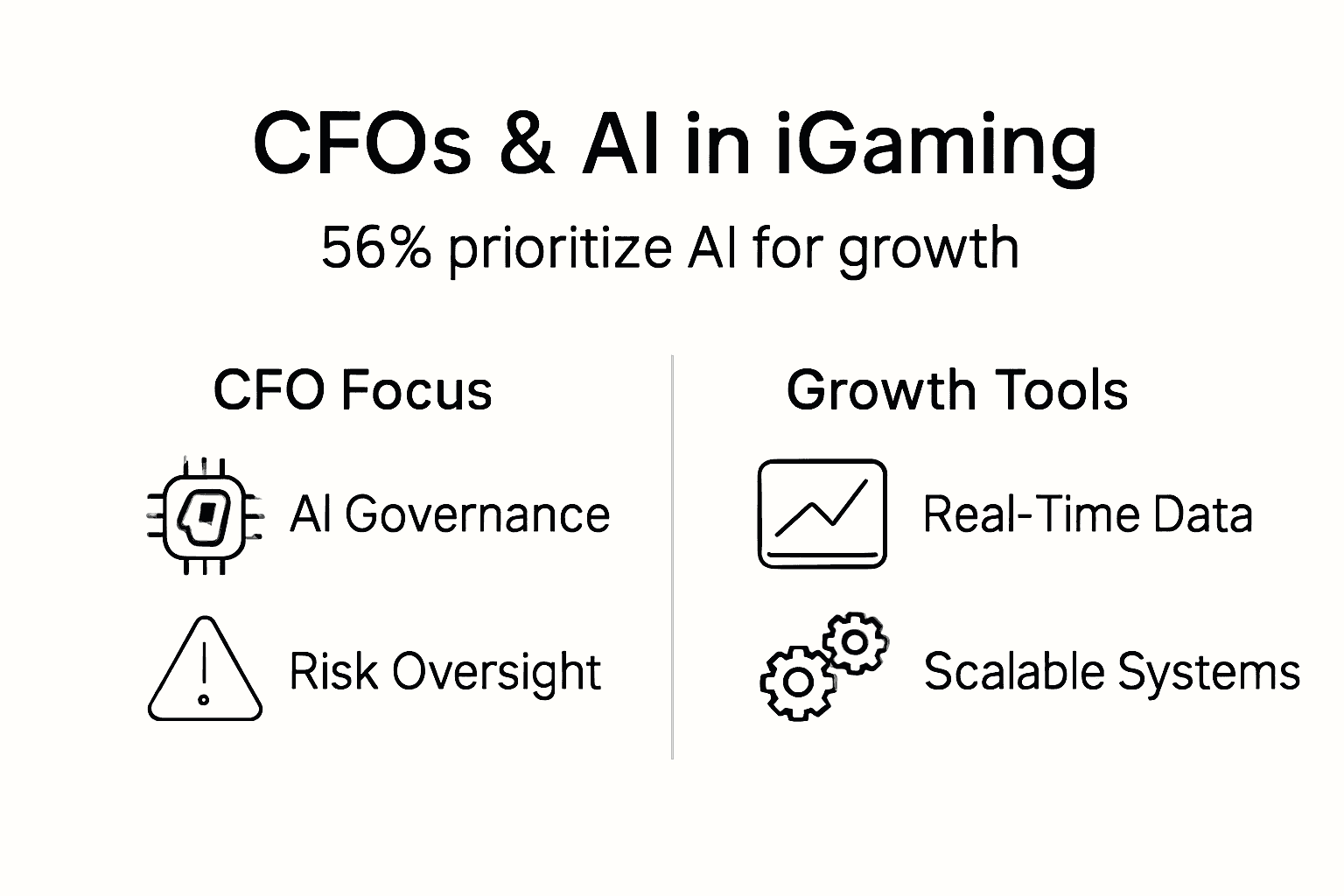 CFOs & AI in iGaming

56% prioritize AI for growth

CFO Focus

AI Governance

Risk Oversight

Growth Tools

Real-Time Data

Scalable Systems