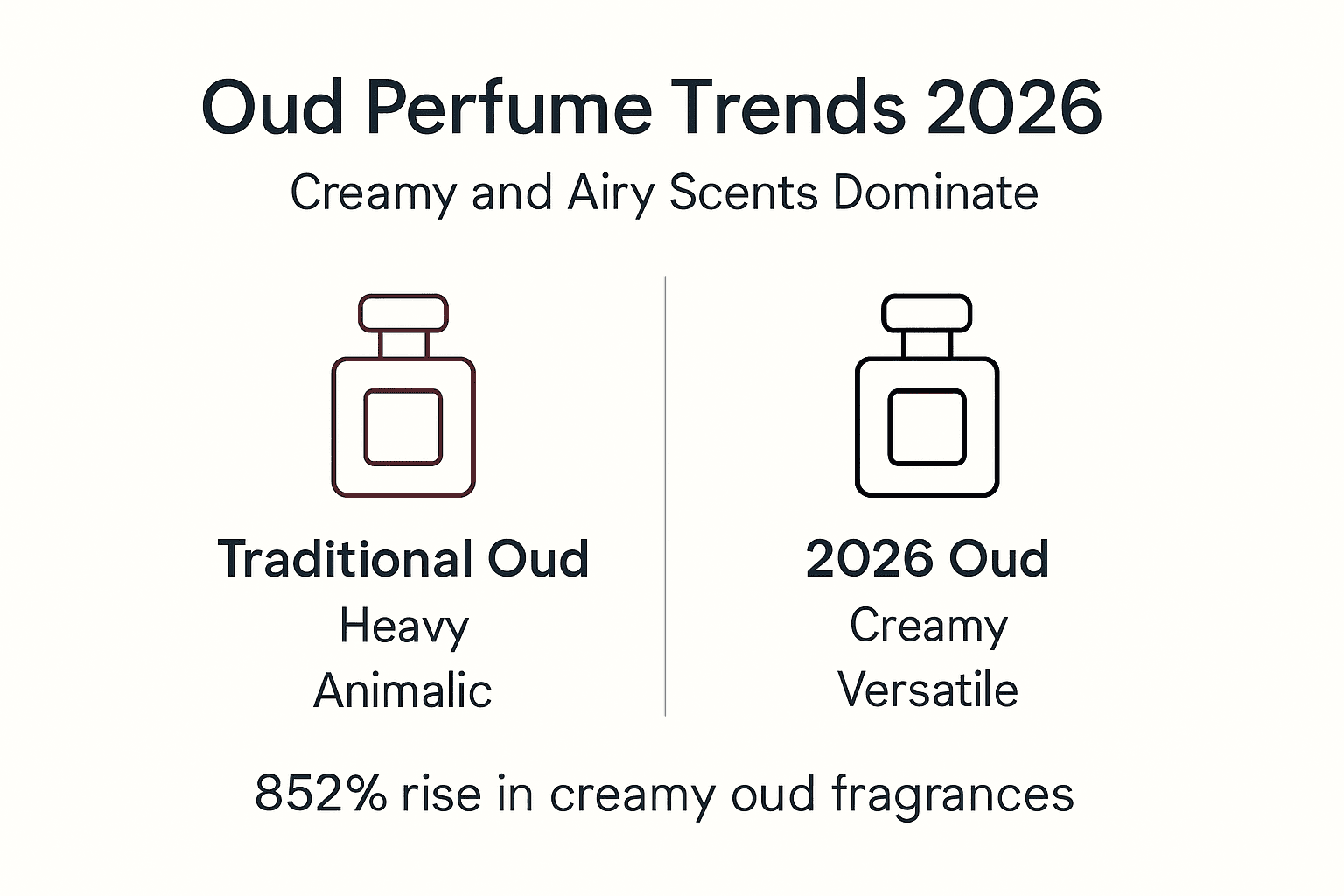 Oud Perfume Trends 2026

Creamy and Airy Scents Dominate

Traditional Oud
Heavy
Animalic

2026 Oud
Creamy
Versatile

852% rise in creamy oud fragrances