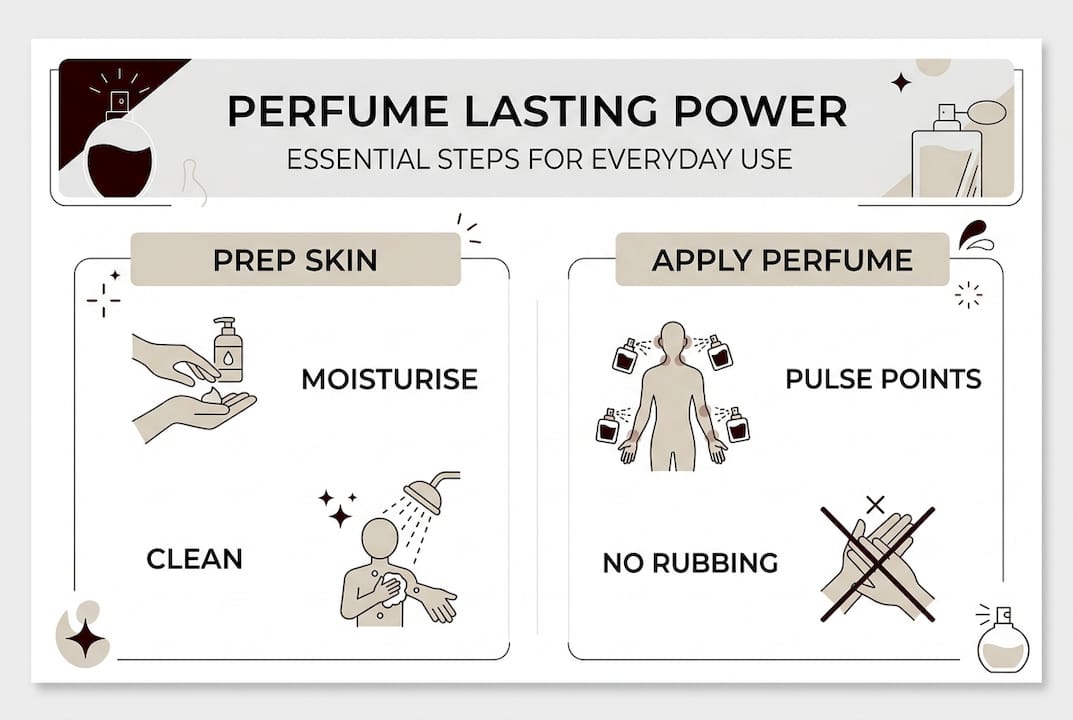 PERFUME LASTING POWER
ESSENTIAL STEPS FOR EVERYDAY USE

PREP SKIN

MOISTURISE

CLEAN

APPLY PERFUME

PULSE POINTS

NO RUBBING