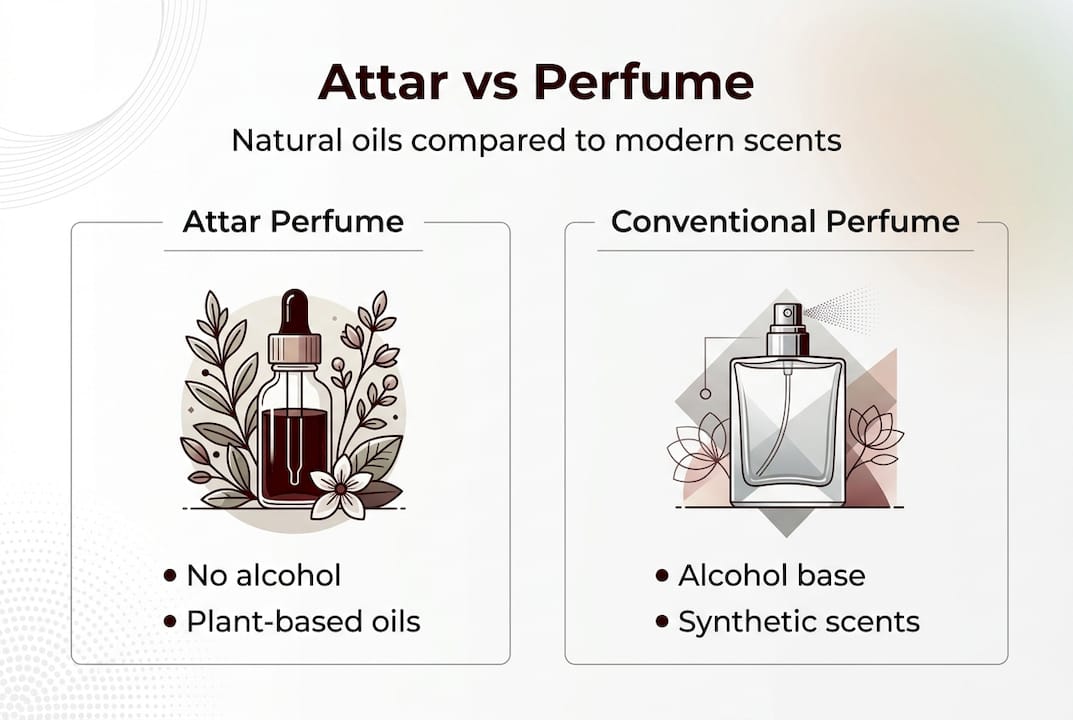 Attar vs Perfume

Natural oils compared to modern scents

Attar Perfume

• No alcohol
• Plant-based oils

Conventional Perfume

• Alcohol base
• Synthetic scents