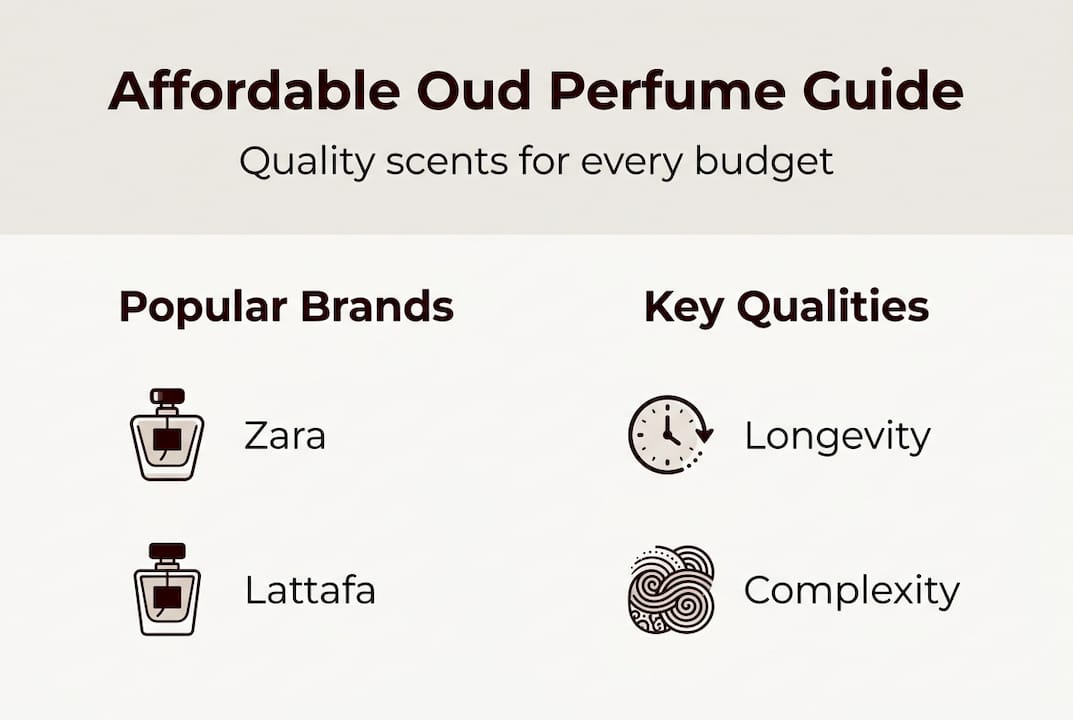 Affordable Oud Perfume Guide

Quality scents for every budget

Popular Brands

Zara

Lattafa

Key Qualities

Longevity

Complexity