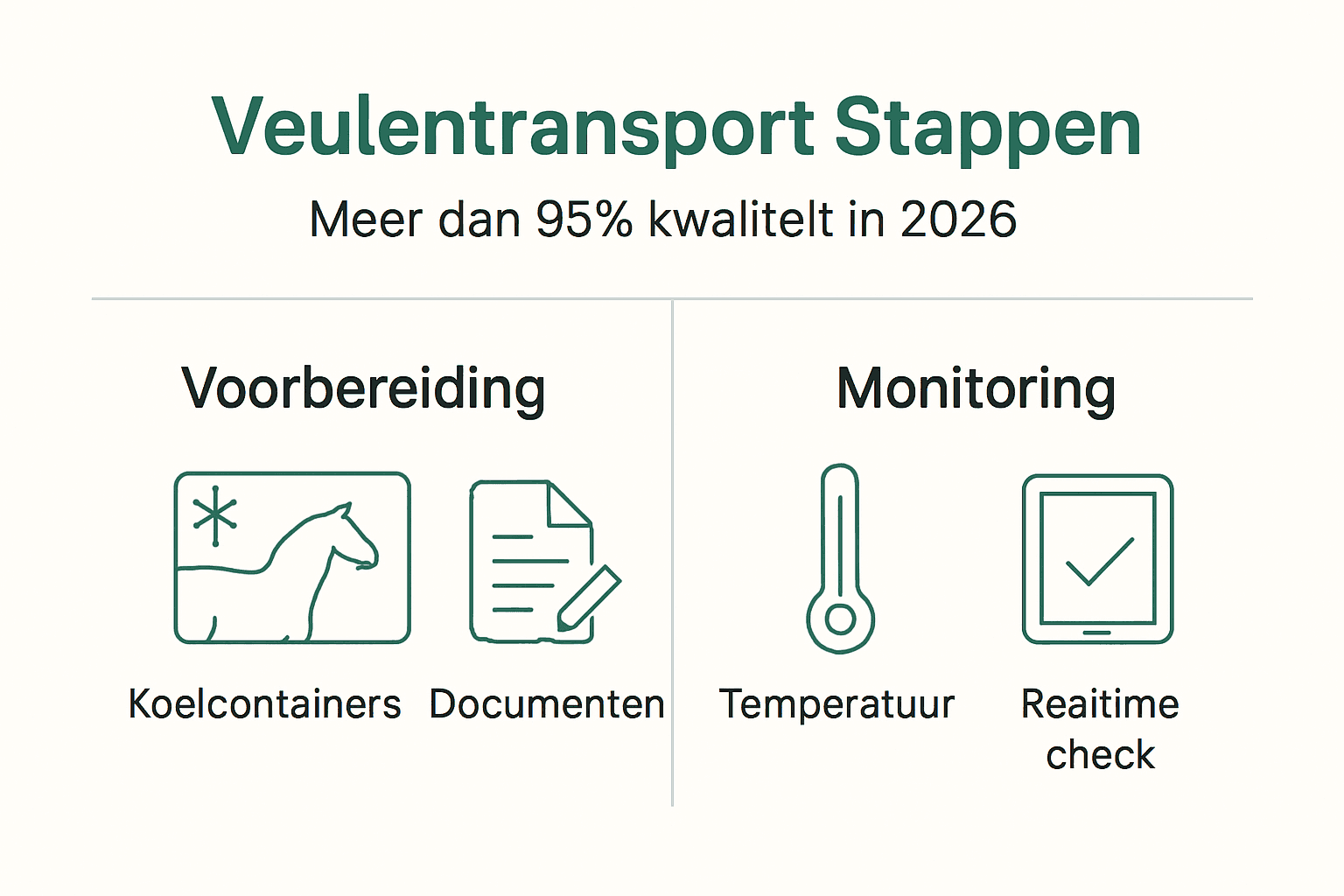 Veulentransport Stappen

Meer dan 95% kwalitelt in 2026

Voorbereiding

Koelcontainers

Documenten

Monitoring

Temperatuur

Reaitime check