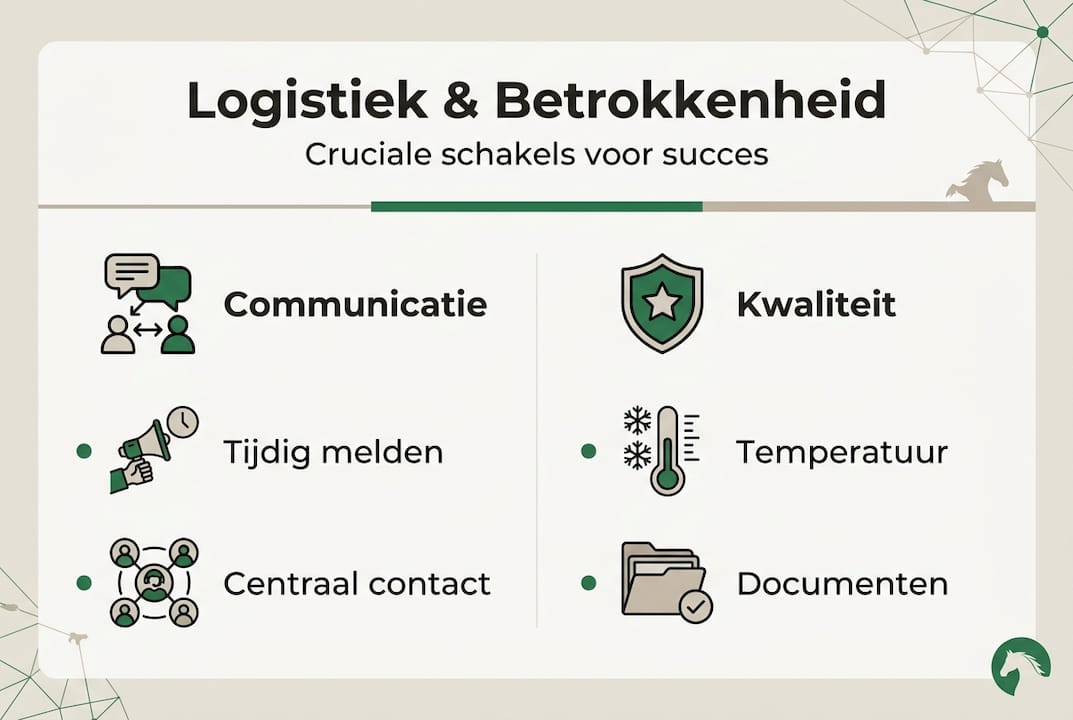 Logistiek & Betrokkenheid

Cruciale schakels voor succes

Communicatie

Tijdig melden

Centraal contact

Kwaliteit

Temperatuur

Documenten