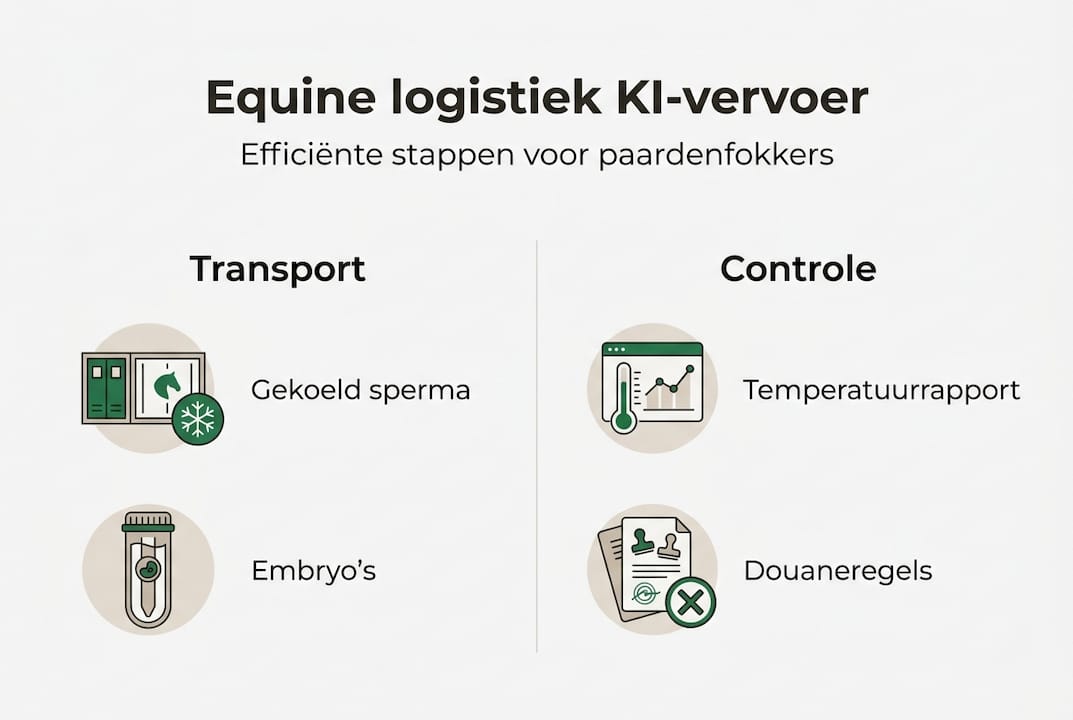 Equine logistiek KI-vervoer

Efficiënte stappen voor paardenfokkers

Transport

Gekoeld sperma

Embryo's

Controle

Temperatuurrapport

Douaneregels