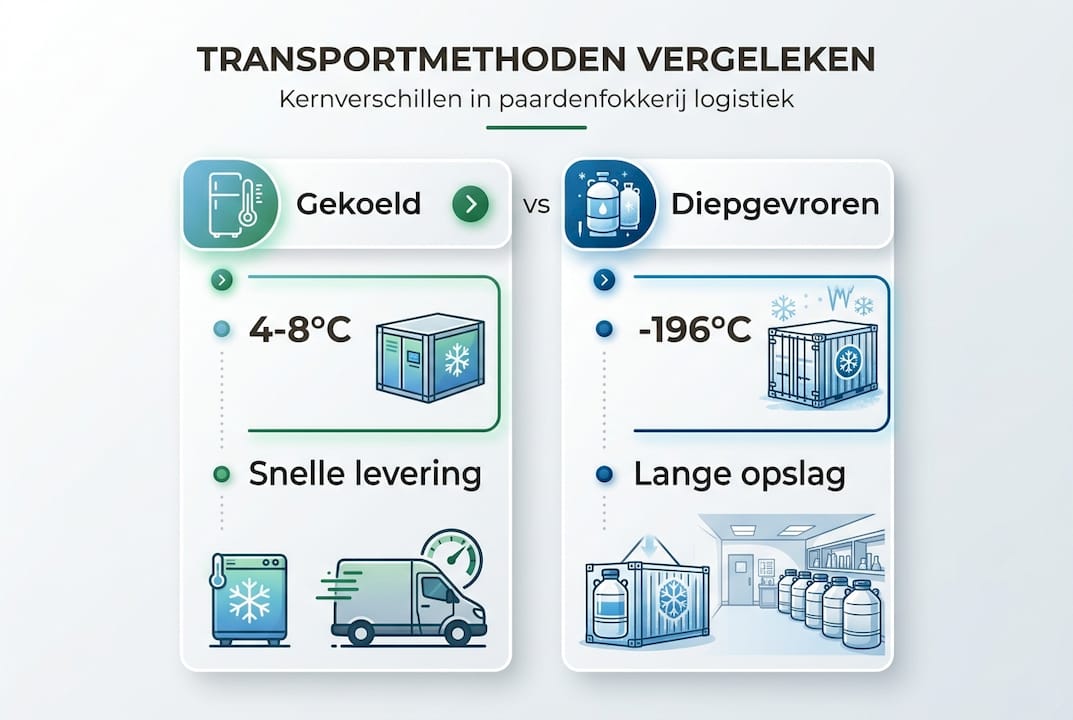 TRANSPORTMETHODEN VERGELEKEN

Kernverschillen in paardenfokkerij logistiek

Gekoeld

4-8°C

Snelle levering

vs

Diepgevroren

-196°C

Lange opslag