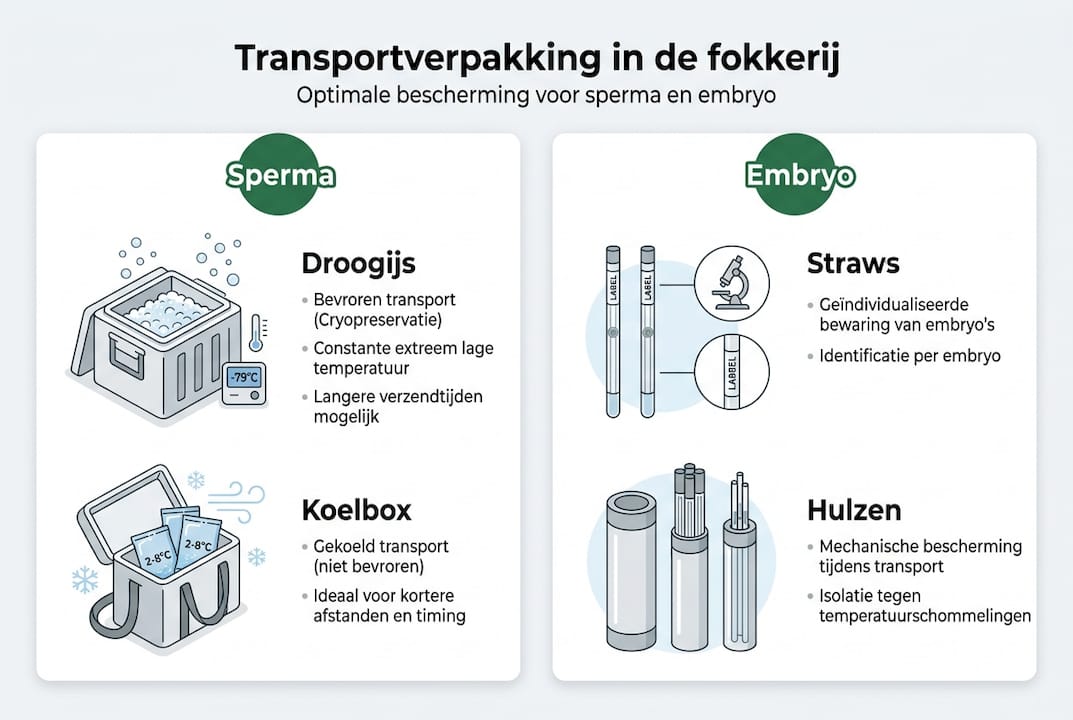 Transportverpakking in de fokkerij
Optimale bescherming voor sperma en embryo

Sperma

-79°C

Droogijs
• Bevroren transport (Cryopreservatie)
• Constante extreem lage temperatuur
• Langere verzendtijden mogelijk

2-8°C
2-8°C

Koelbox
• Gekoeld transport (niet bevroren)
• Ideaal voor kortere afstanden en timing

Embryo

LABEL
LABEL
LABEL

Straws
• Geïndividualiseerde bewaring van embryo's
• Identificatie per embryo

Hulzen
• Mechanische bescherming tijdens transport
• Isolatie tegen temperatuurschommelingen