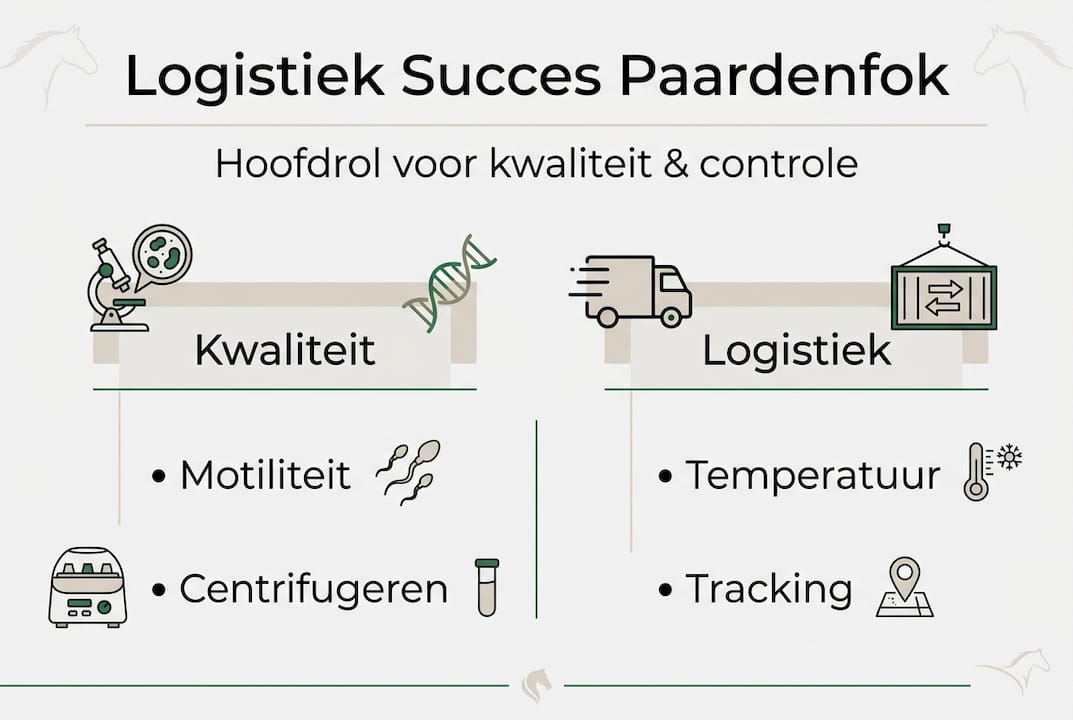 Logistiek Succes Paardenfok

Hoofdrol voor kwaliteit & controle

Kwaliteit

• Motiliteit

• Centrifugeren

Logistiek

• Temperatuur

• Tracking