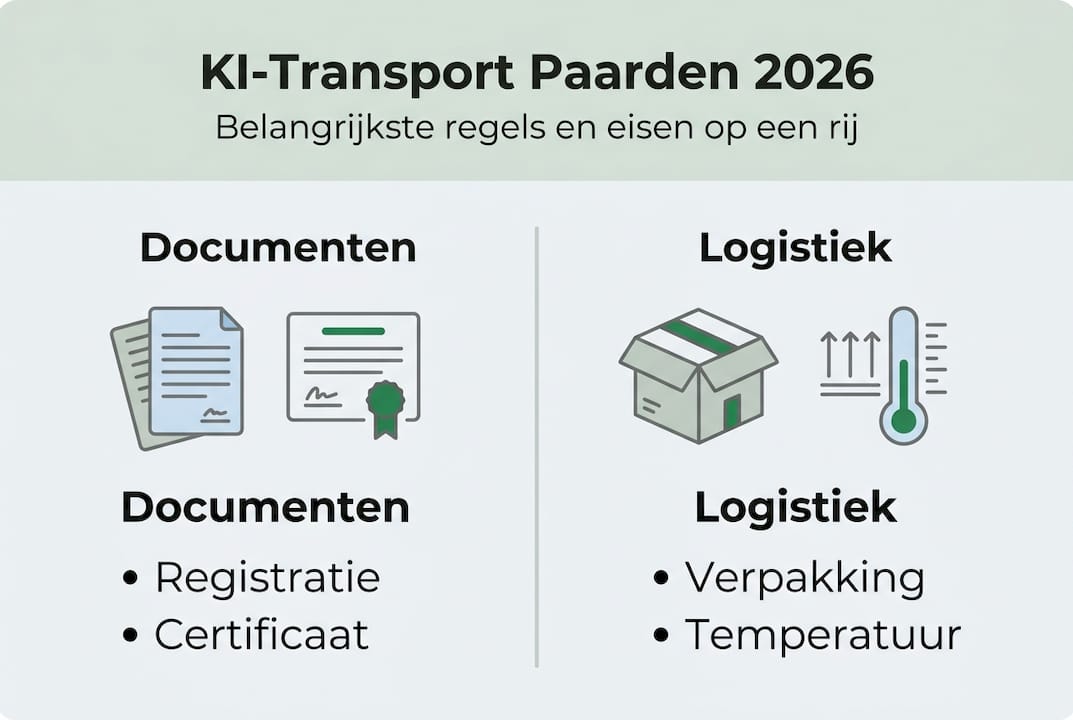 KI-Transport Paarden 2026

Belangrijkste regels en eisen op een rij

Documenten

Documenten

• Registratie
• Certificaat

Logistiek

Logistiek

• Verpakking
• Temperatuur