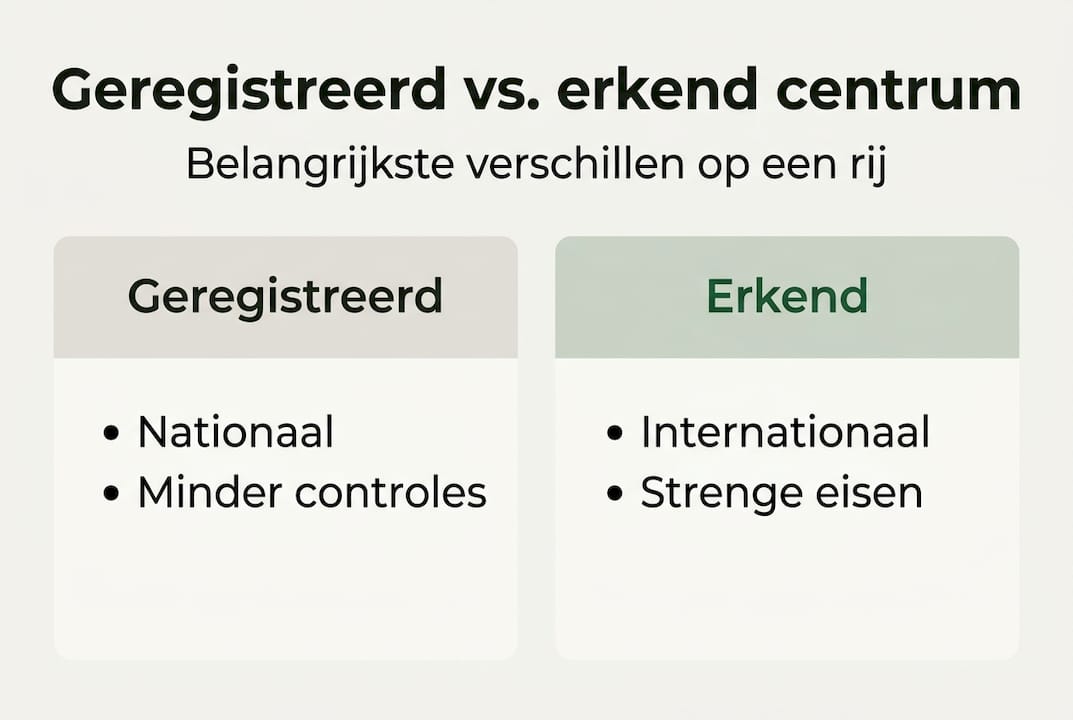 Geregistreerd vs. erkend centrum

Belangrijkste verschillen op een rij

Geregistreerd

• Nationaal
• Minder controles

Erkend

• Internationaal
• Strenge eisen