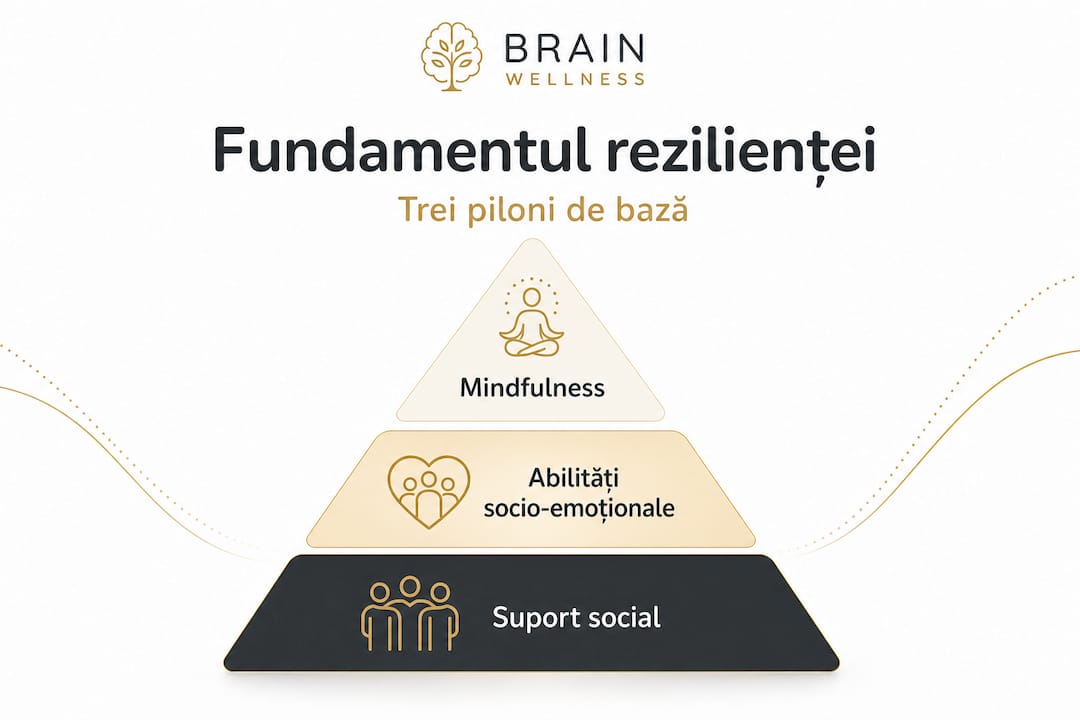 BRAIN
WELLNESS

Fundamentul rezilienței

Trei piloni de bază

Mindfulness

Abilități socio-emoționale

Suport social