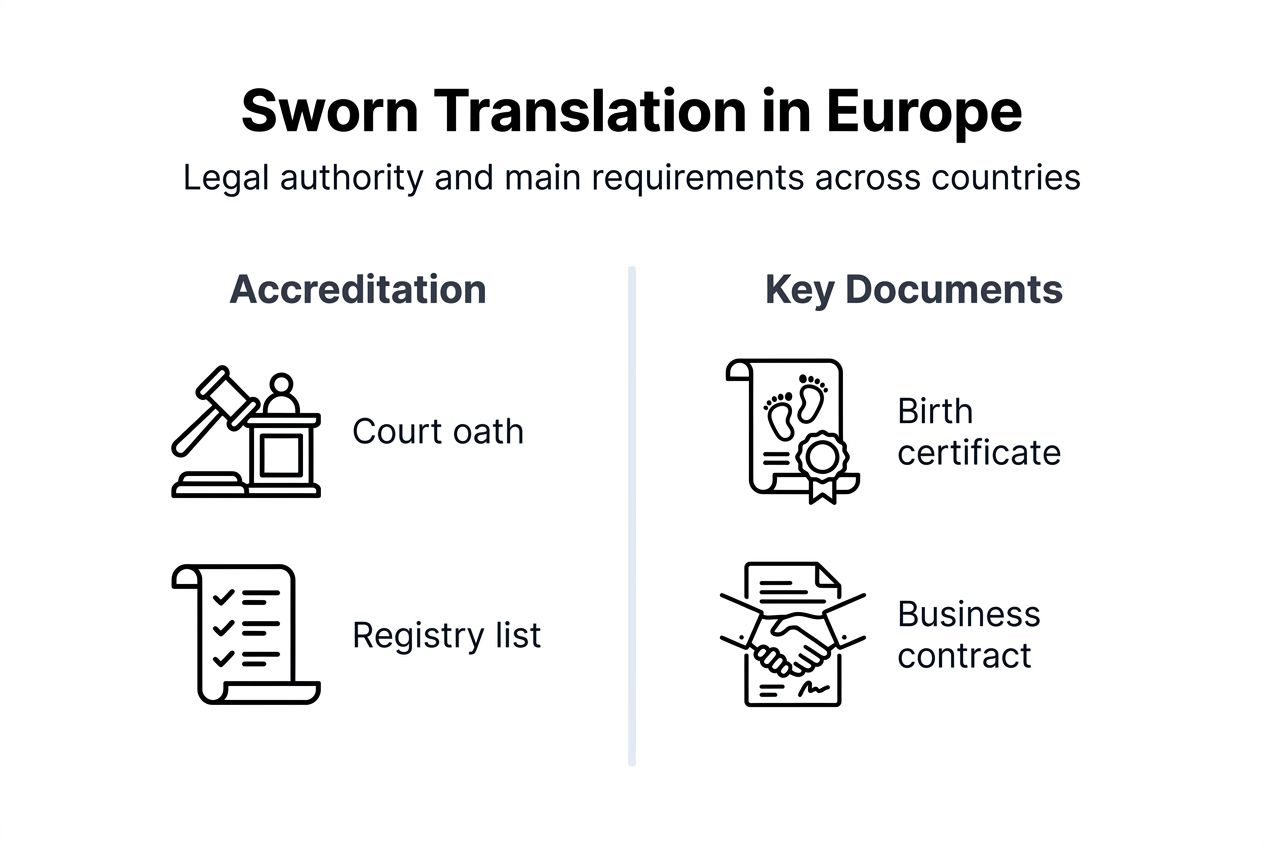 Sworn Translation in Europe

Legal authority and main requirements across countries

Accreditation

Court oath

Registry list

Key Documents

Birth certificate

Business contract