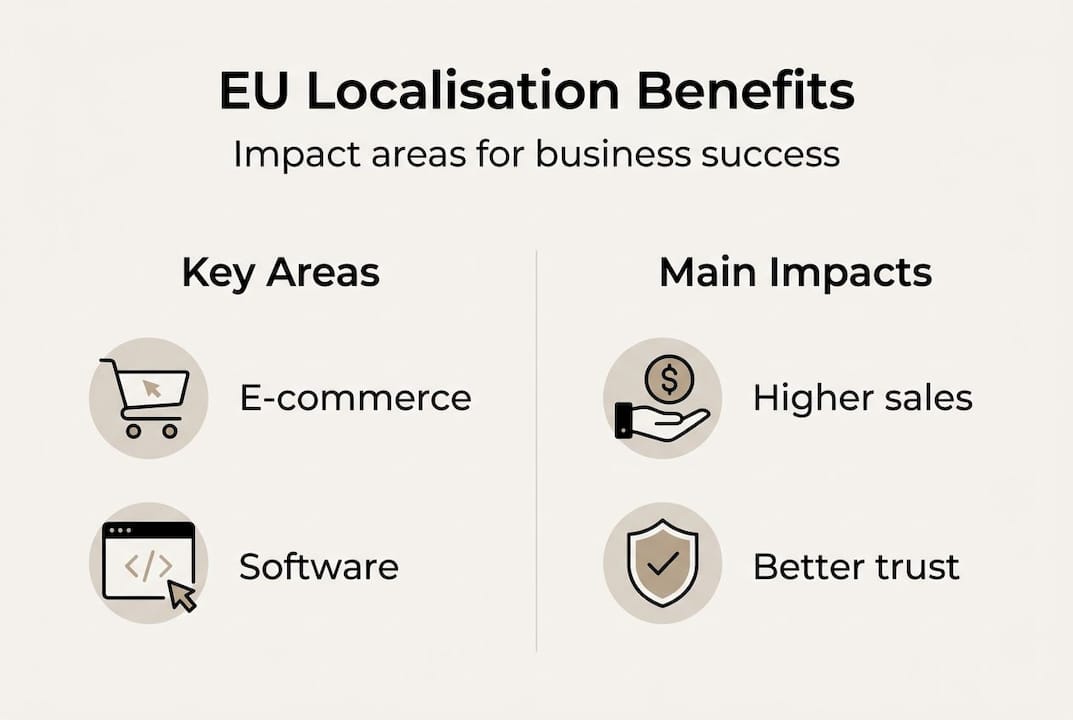 EU Localisation Benefits
Impact areas for business success

Key Areas

E-commerce

Software

Main Impacts

Higher sales

Better trust