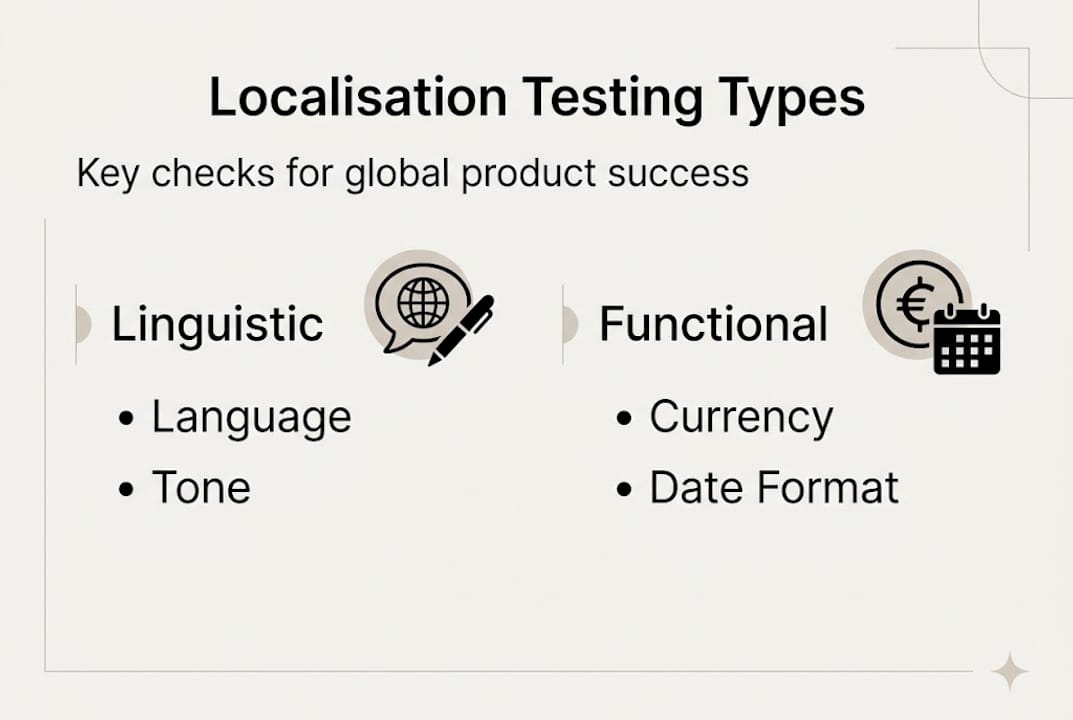 Localisation Testing Types

Key checks for global product success

Linguistic

• Language
• Tone

Functional

• Currency
• Date Format