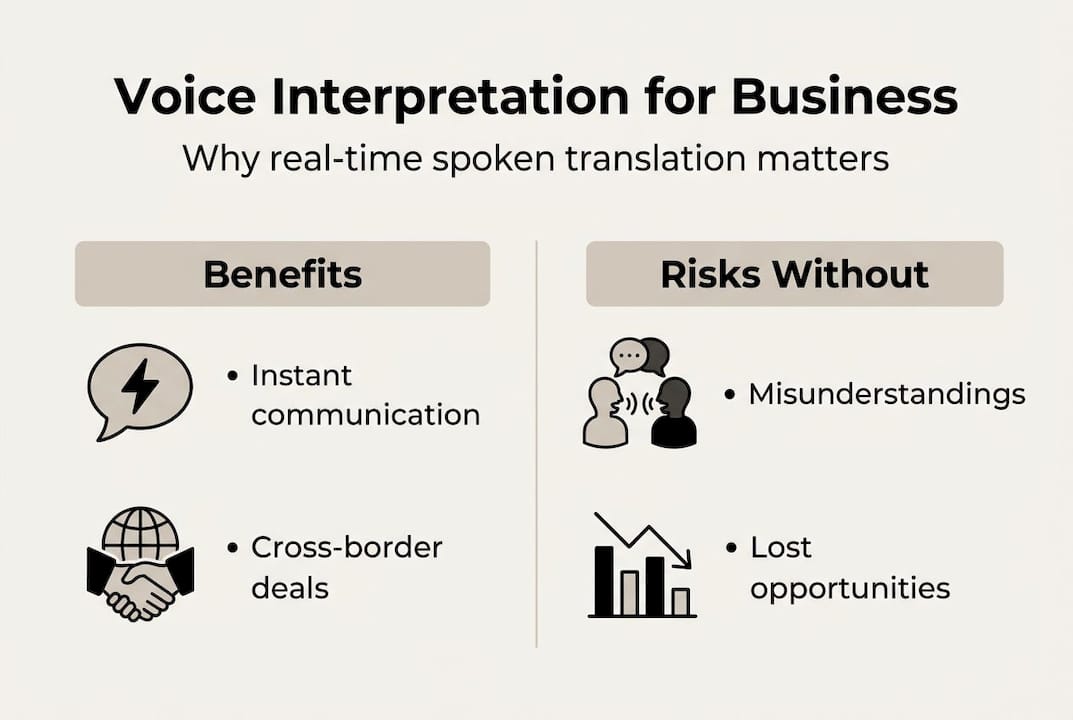 Voice Interpretation for Business

Why real-time spoken translation matters

Benefits

• Instant communication

• Cross-border deals

Risks Without

• Misunderstandings

• Lost opportunities