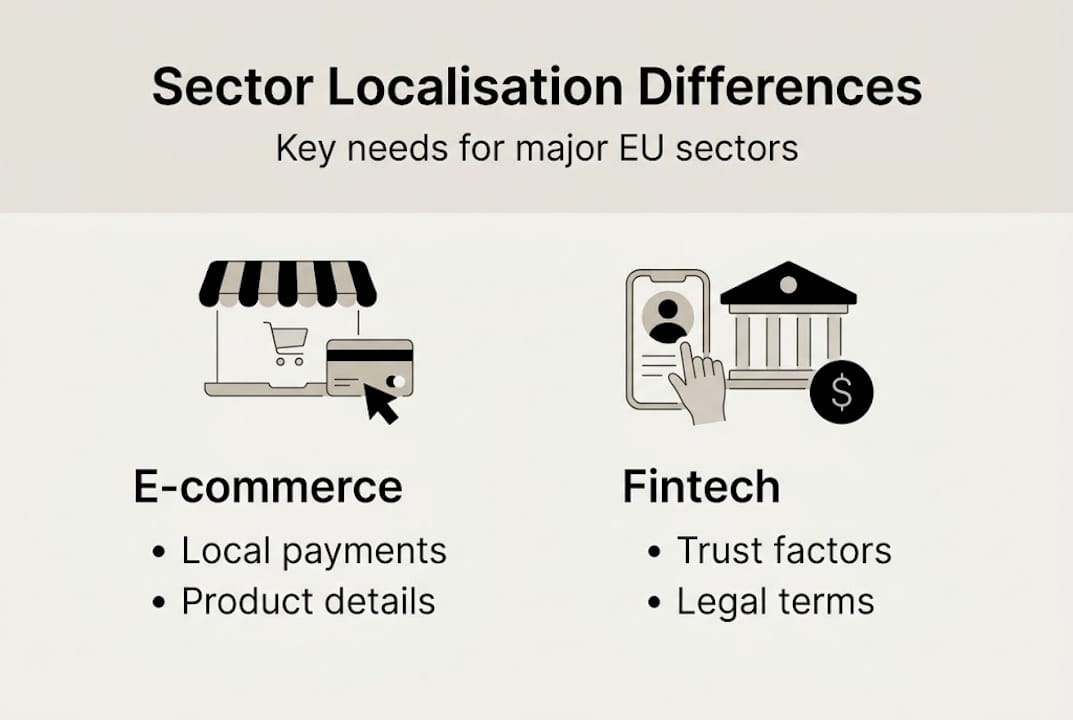 Sector Localisation Differences

Key needs for major EU sectors

$

E-commerce

• Local payments
• Product details

Fintech

• Trust factors
• Legal terms