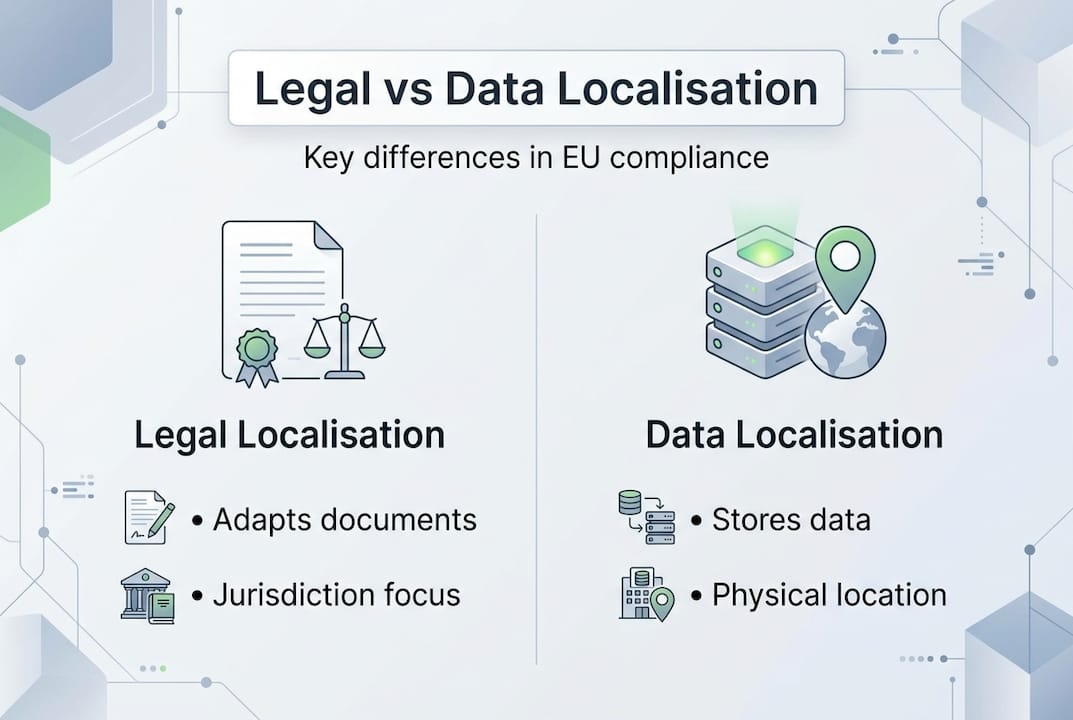 Legal vs Data Localisation

Key differences in EU compliance

Legal Localisation

• Adapts documents

• Jurisdiction focus

Data Localisation

• Stores data

• Physical location