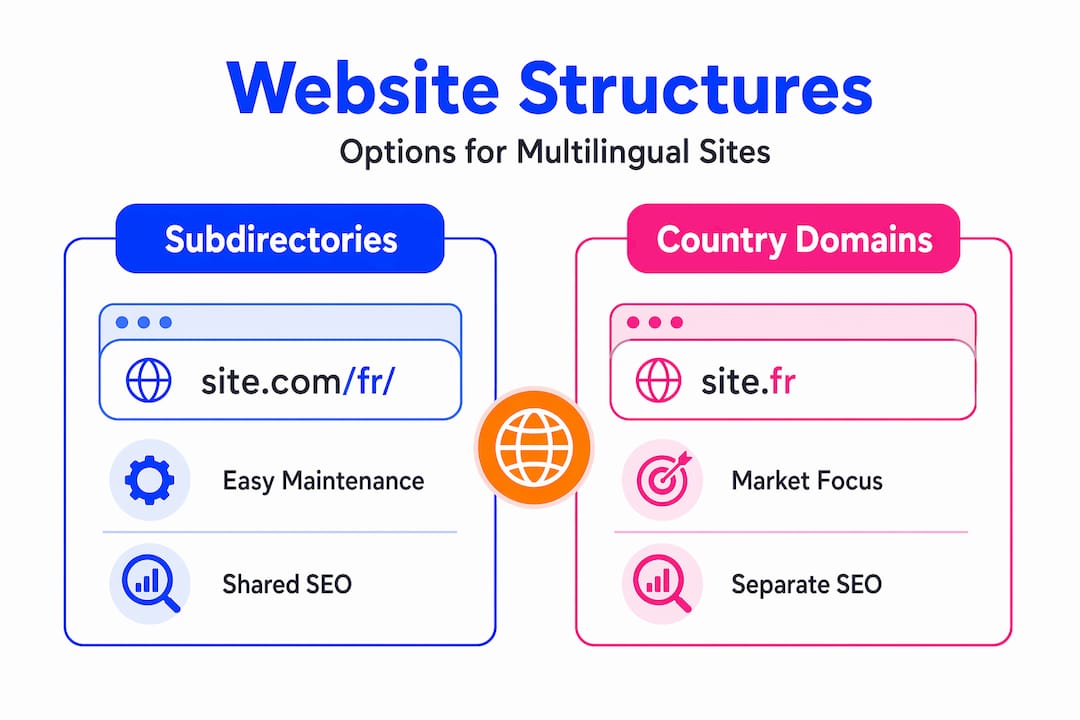 Website Structures
Options for Multilingual Sites

Subdirectories

site.com/fr/

Easy Maintenance

Shared SEO

Country Domains

site.fr

Market Focus

Separate SEO