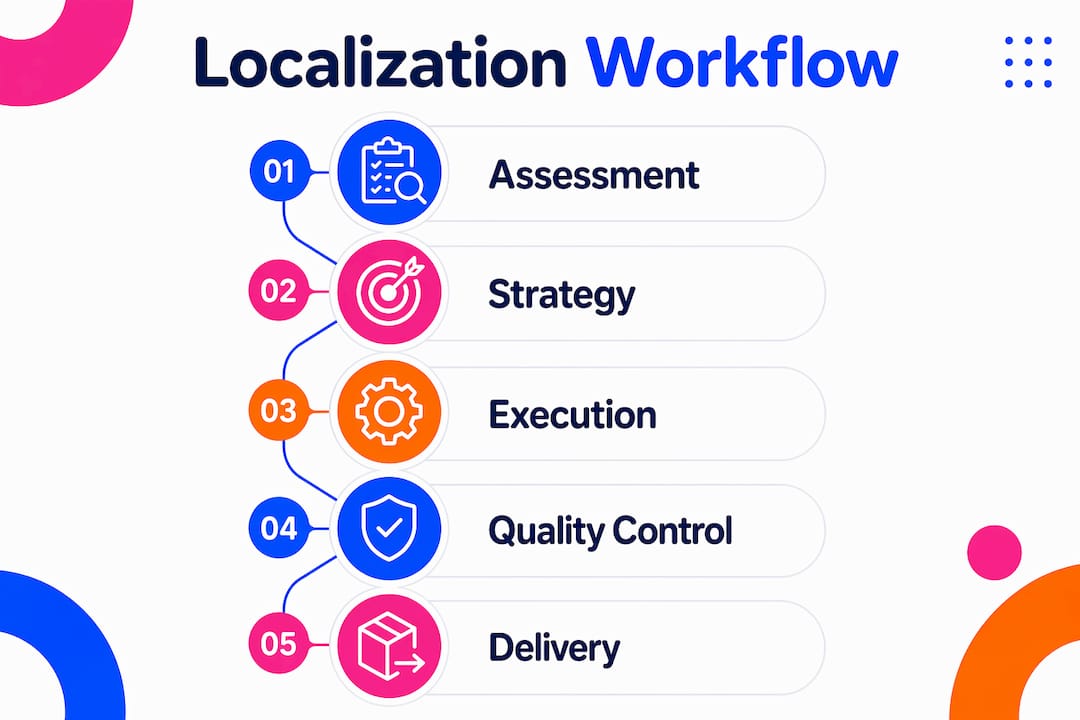 Localization Workflow

01 Assessment

02 Strategy

03 Execution

04 Quality Control

05 Delivery