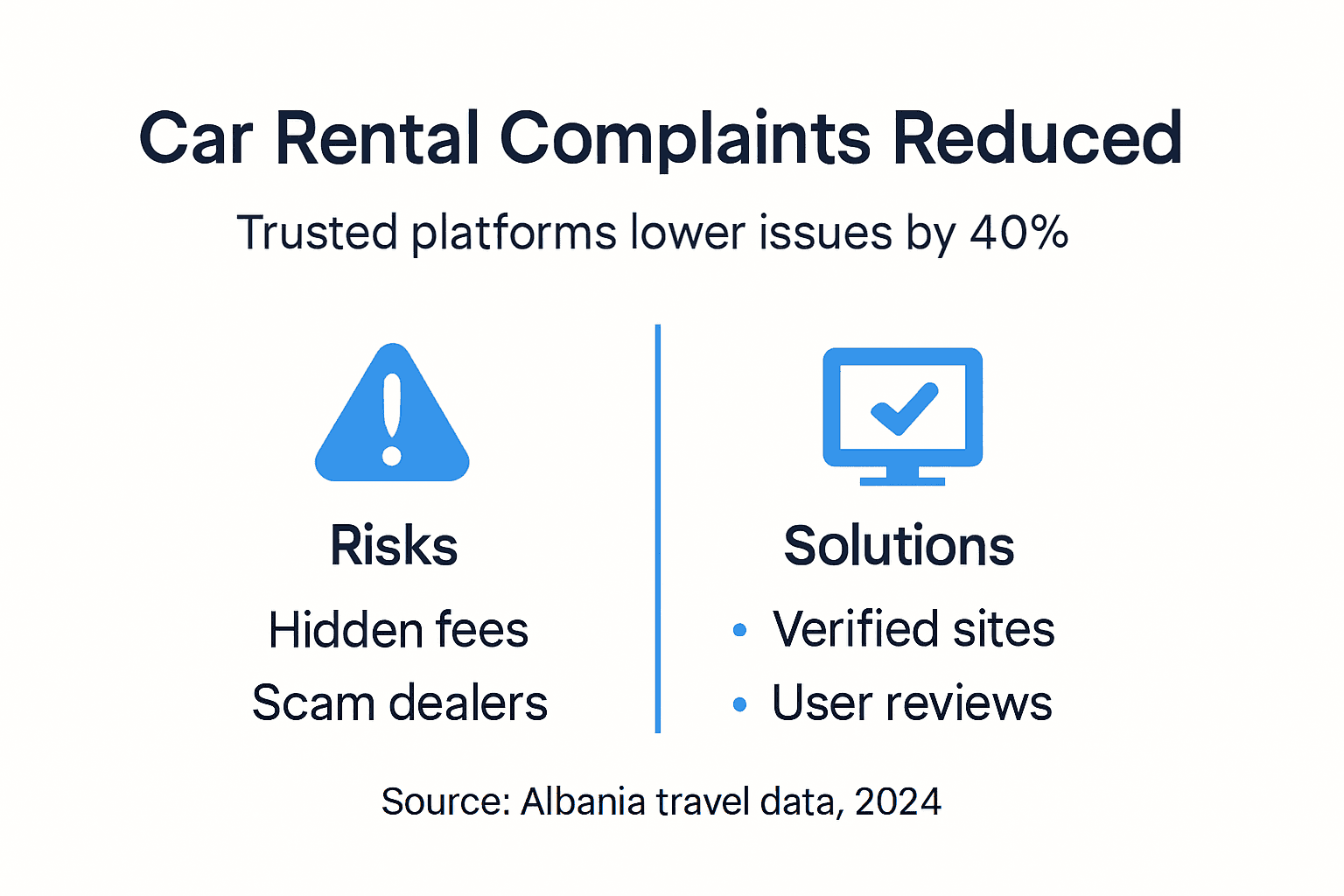 Car Rental Complaints Reduced

Trusted platforms lower issues by 40%

Risks

Hidden fees

Scam dealers

Solutions

• Verified sites

• User reviews

Source: Albania travel data, 2024