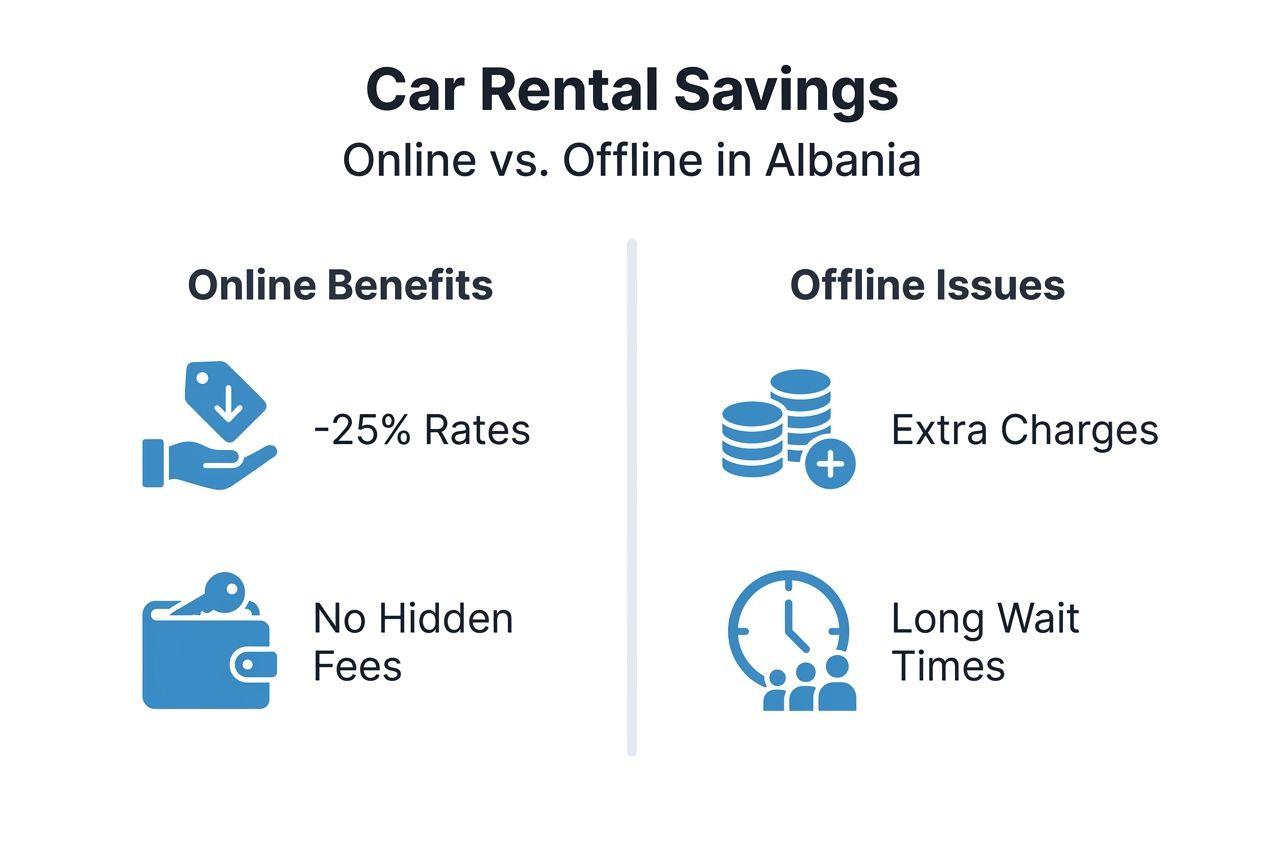 Car Rental Savings
Online vs. Offline in Albania

Online Benefits

-25% Rates

No Hidden Fees

Offline Issues

Extra Charges

Long Wait Times