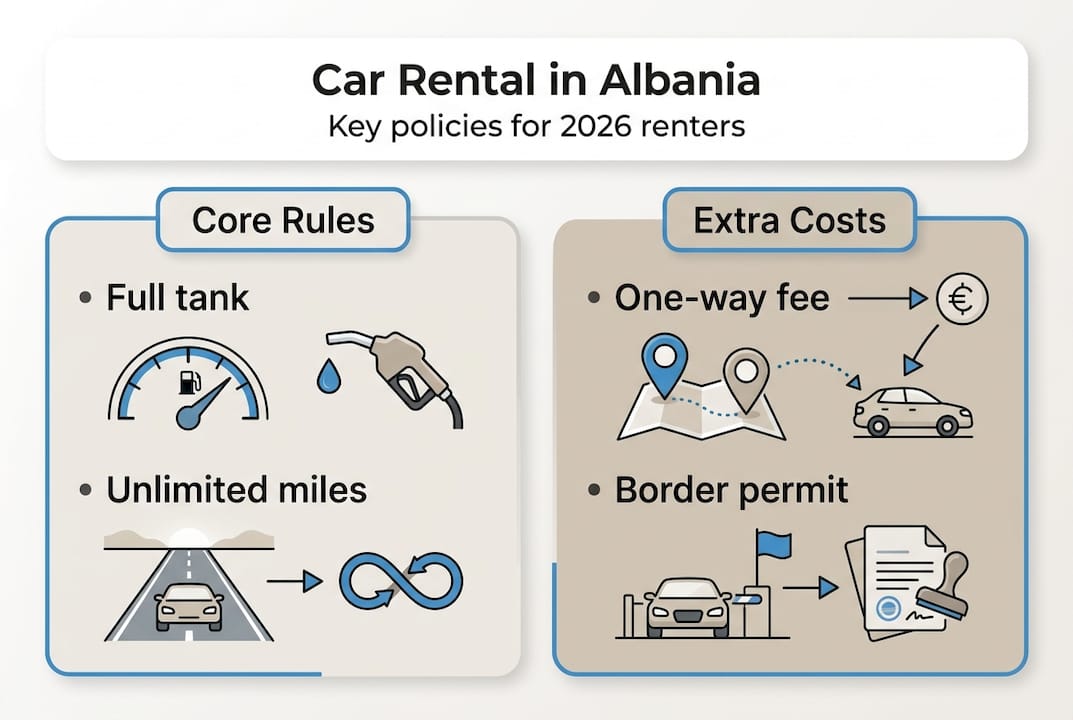 Car Rental in Albania
Key policies for 2026 renters

Core Rules

• Full tank

• Unlimited miles

Extra Costs

• One-way fee

€

• Border permit