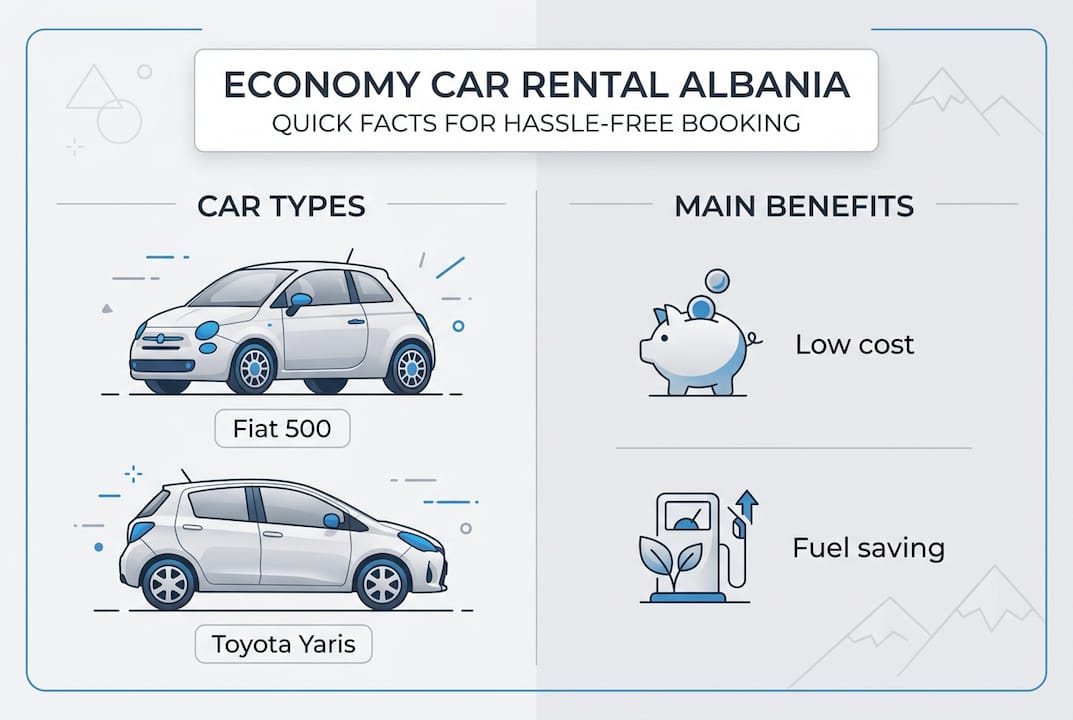 ECONOMY CAR RENTAL ALBANIA
QUICK FACTS FOR HASSLE-FREE BOOKING

CAR TYPES

Fiat 500

Toyota Yaris

MAIN BENEFITS

Low cost

Fuel saving