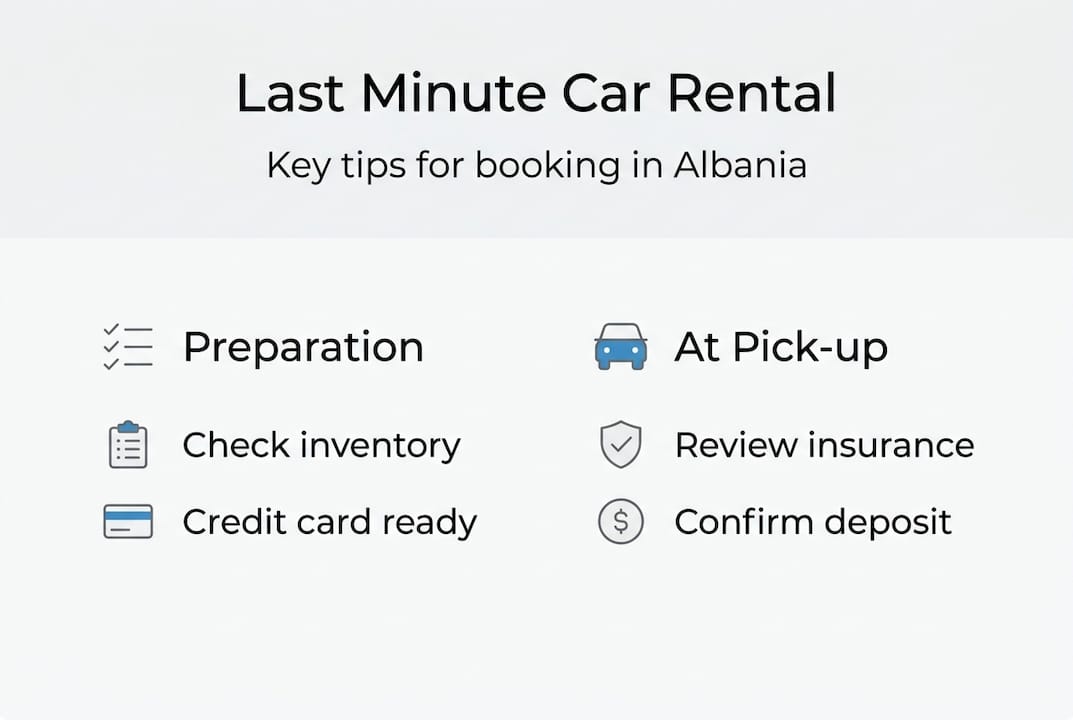 Last Minute Car Rental

Key tips for booking in Albania

Preparation

Check inventory

Credit card ready

At Pick-up

Review insurance

Confirm deposit