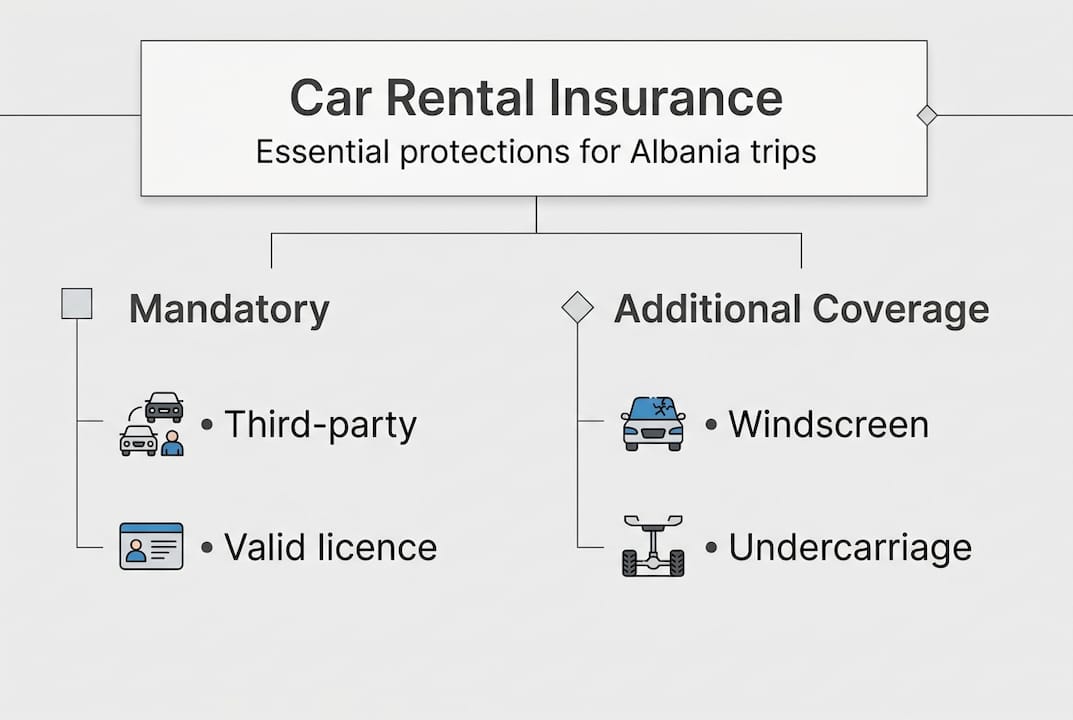 Car Rental Insurance
Essential protections for Albania trips

Mandatory

• Third-party

• Valid licence

Additional Coverage

• Windscreen

• Undercarriage