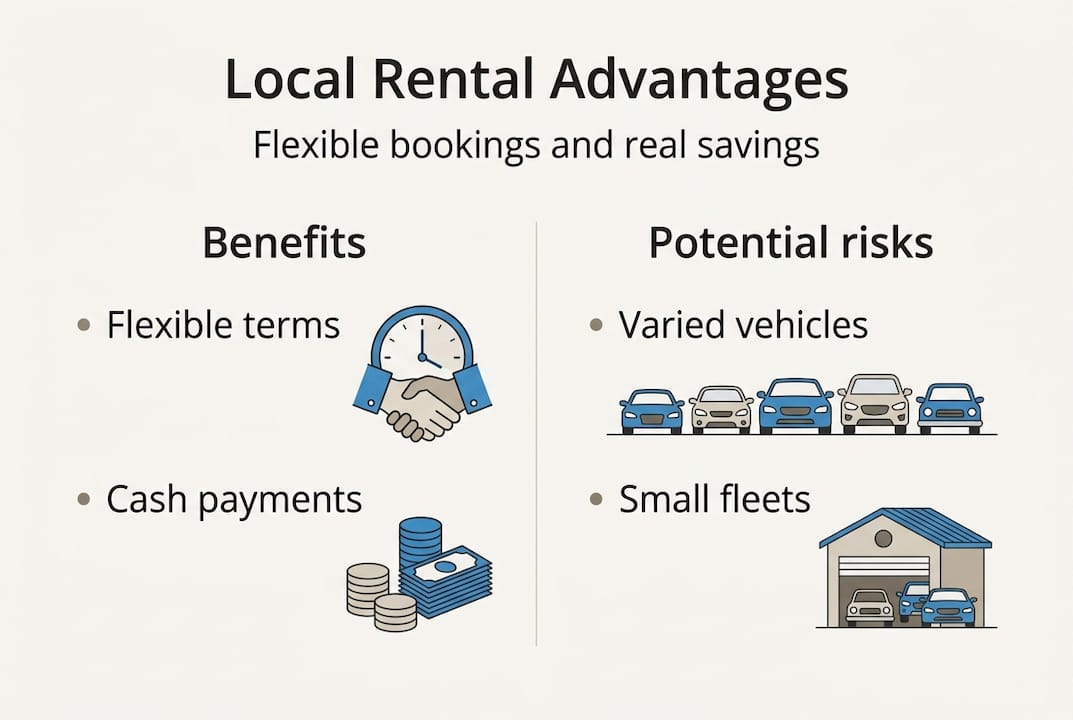 Local Rental Advantages

Flexible bookings and real savings

Benefits

• Flexible terms

• Cash payments

Potential risks

• Varied vehicles

• Small fleets