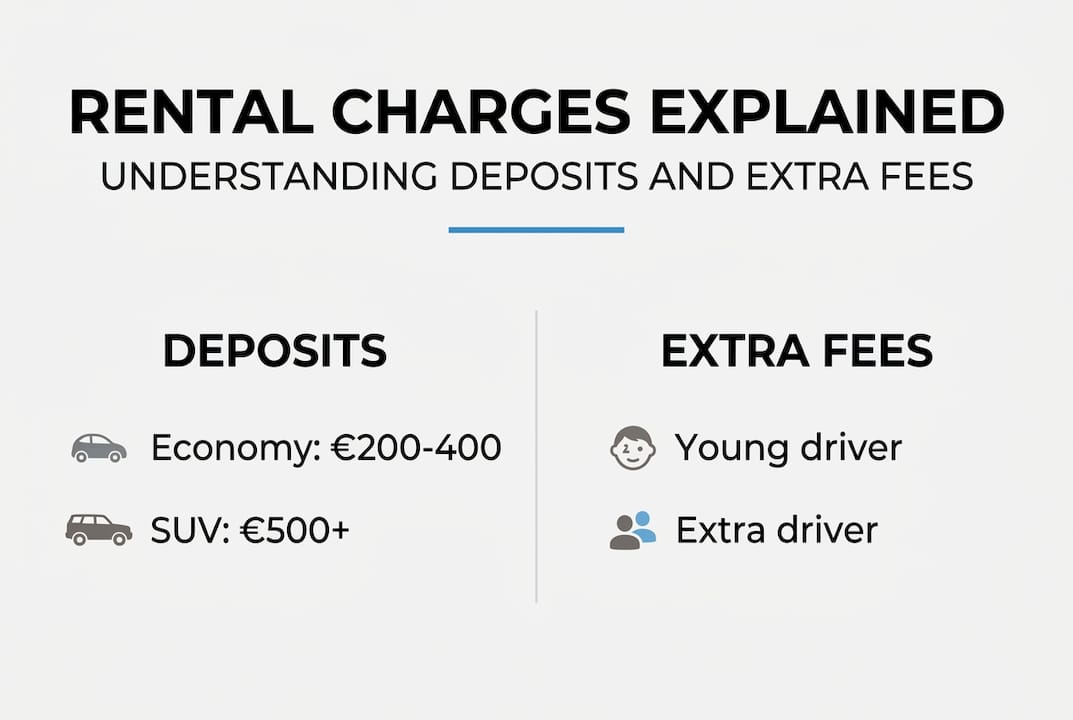 RENTAL CHARGES EXPLAINED
UNDERSTANDING DEPOSITS AND EXTRA FEES

DEPOSITS

Economy: €200-400

SUV: €500+

EXTRA FEES

Young driver

Extra driver