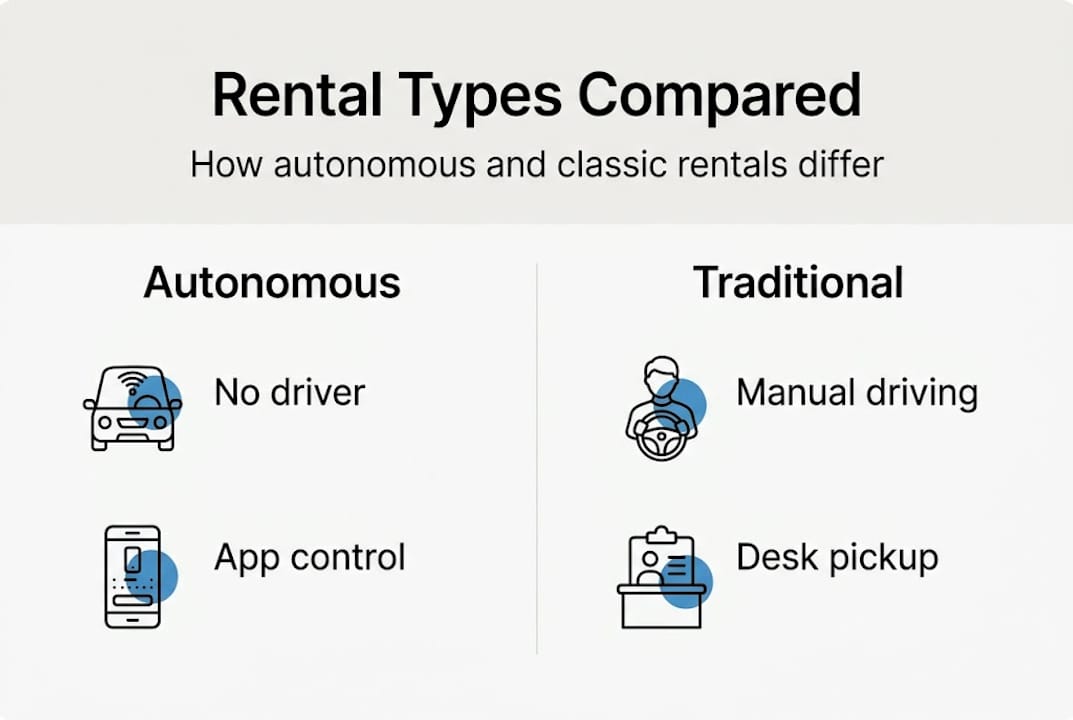 Rental Types Compared

How autonomous and classic rentals differ

Autonomous

No driver

App control

Traditional

Manual driving

Desk pickup