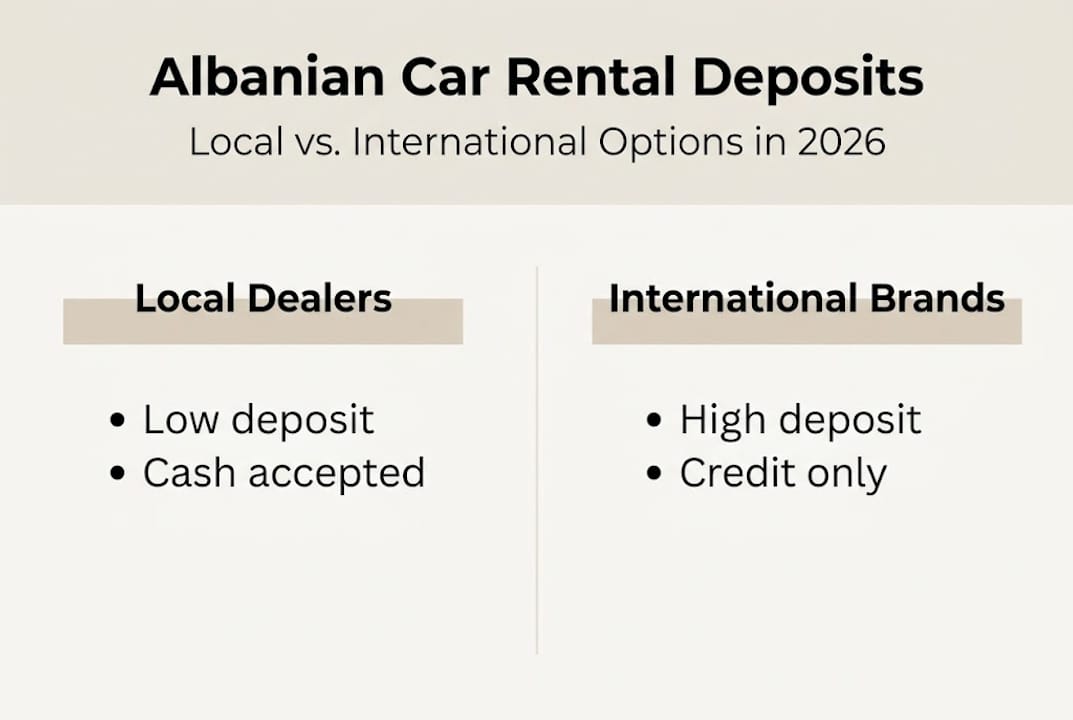 Albanian Car Rental Deposits

Local vs. International Options in 2026

Local Dealers

• Low deposit
• Cash accepted

International Brands

• High deposit
• Credit only