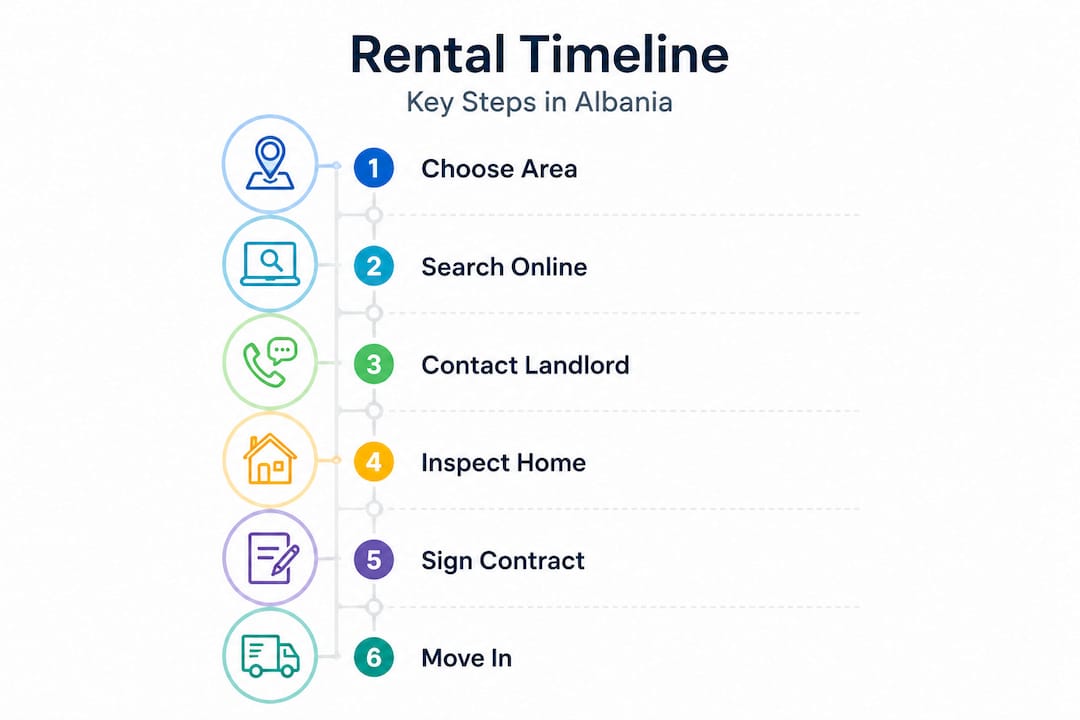 Rental Timeline

Key Steps in Albania

1 Choose Area

2 Search Online

3 Contact Landlord

4 Inspect Home

5 Sign Contract

6 Move In