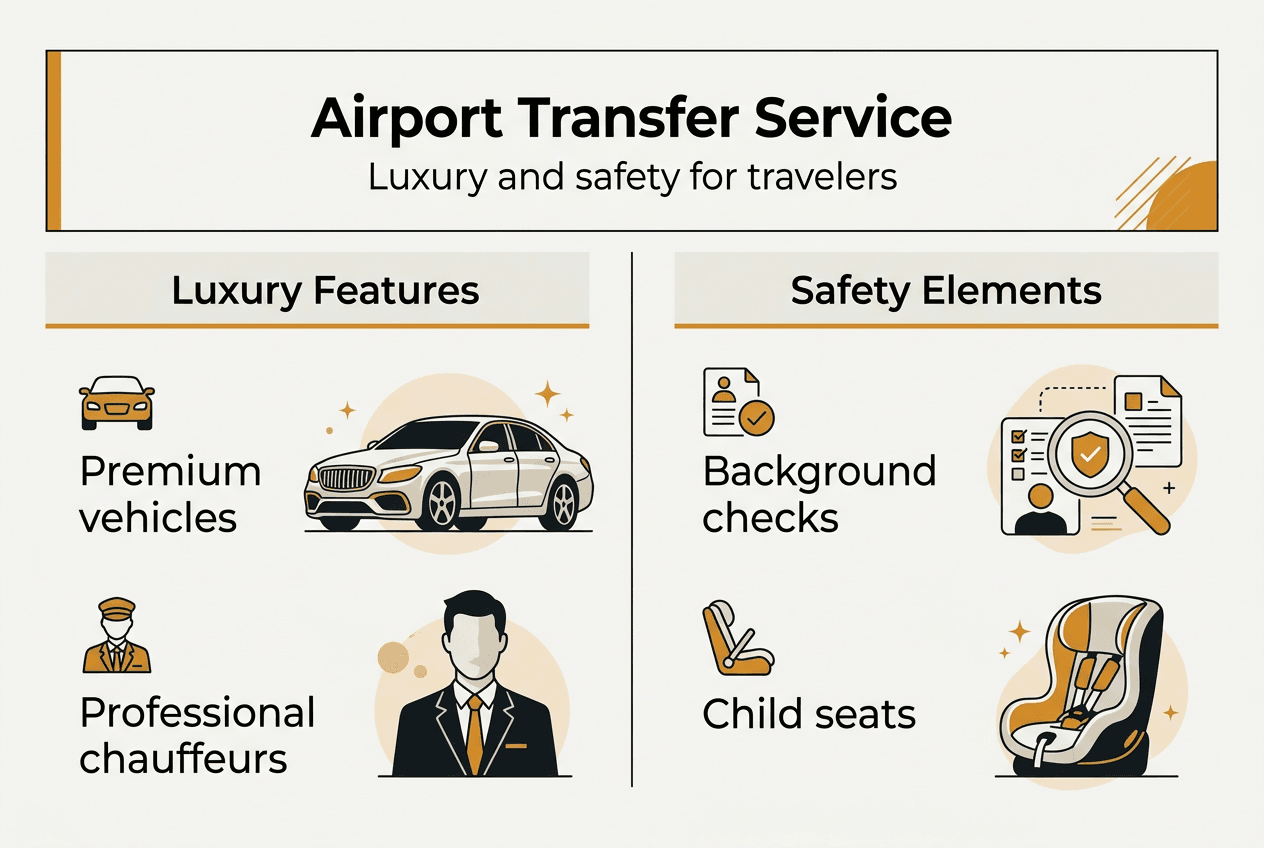 Airport Transfer Service
Luxury and safety for travelers

Luxury Features

Premium vehicles

Professional chauffeurs

Safety Elements

Background checks

Child seats