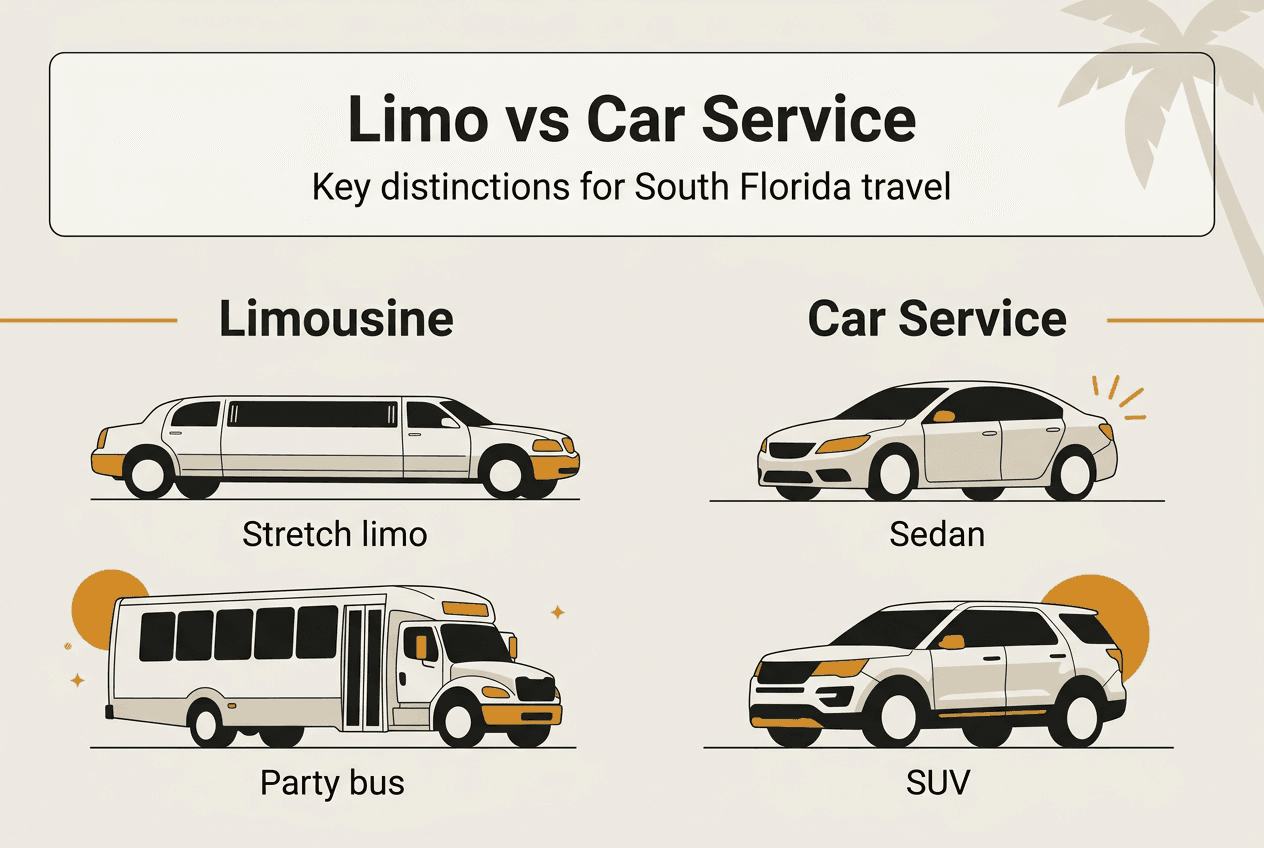 Limo vs Car Service
Key distinctions for South Florida travel

Limousine

Stretch limo

Party bus

Car Service

Sedan

SUV