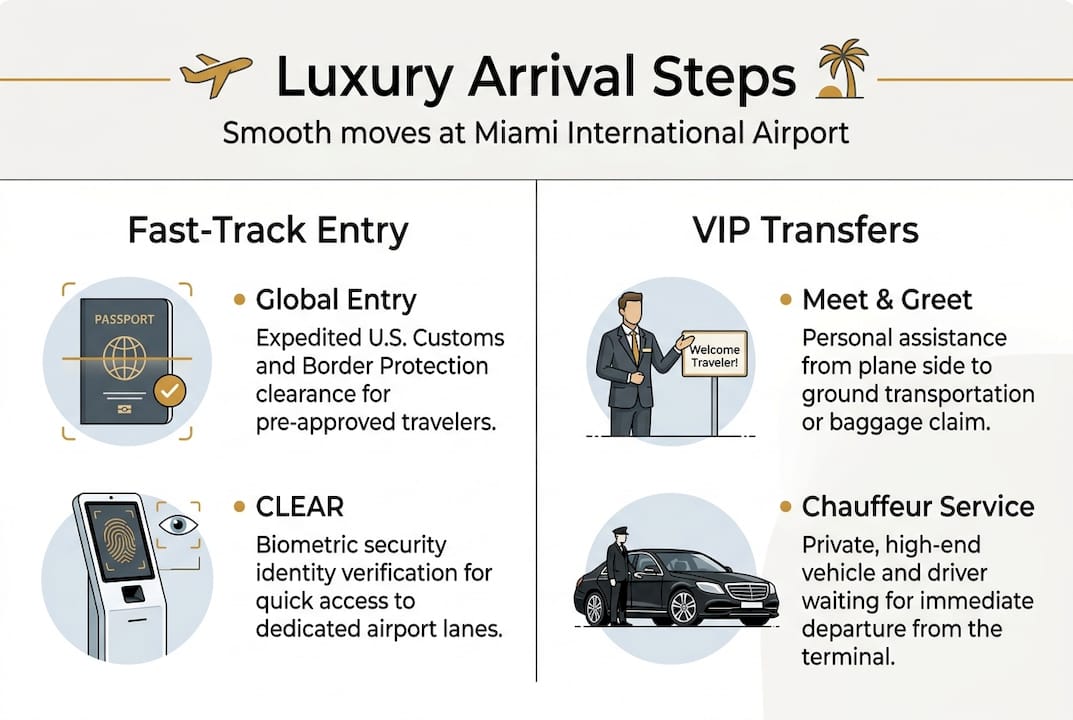 Luxury Arrival Steps

Smooth moves at Miami International Airport

Fast-Track Entry

PASSPORT

• Global Entry
Expedited U.S. Customs and Border Protection clearance for pre-approved travelers.

• CLEAR
Biometric security identity verification for quick access to dedicated airport lanes.

VIP Transfers

Welcome Traveler!

• Meet & Greet
Personal assistance from plane side to ground transportation or baggage claim.

• Chauffeur Service
Private, high-end vehicle and driver waiting for immediate departure from the terminal.