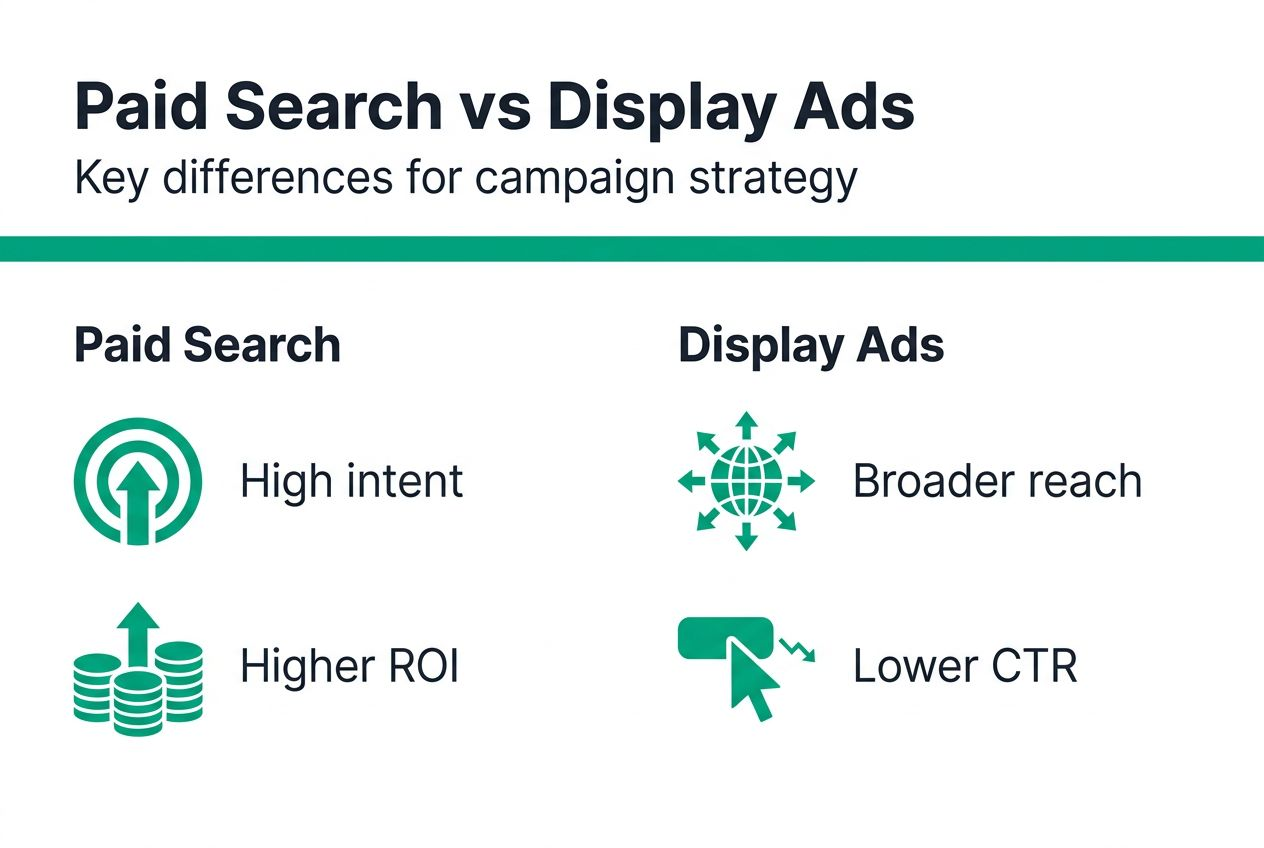 Paid Search vs Display Ads
Key differences for campaign strategy

Paid Search

High intent

Higher ROI

Display Ads

Broader reach

Lower CTR