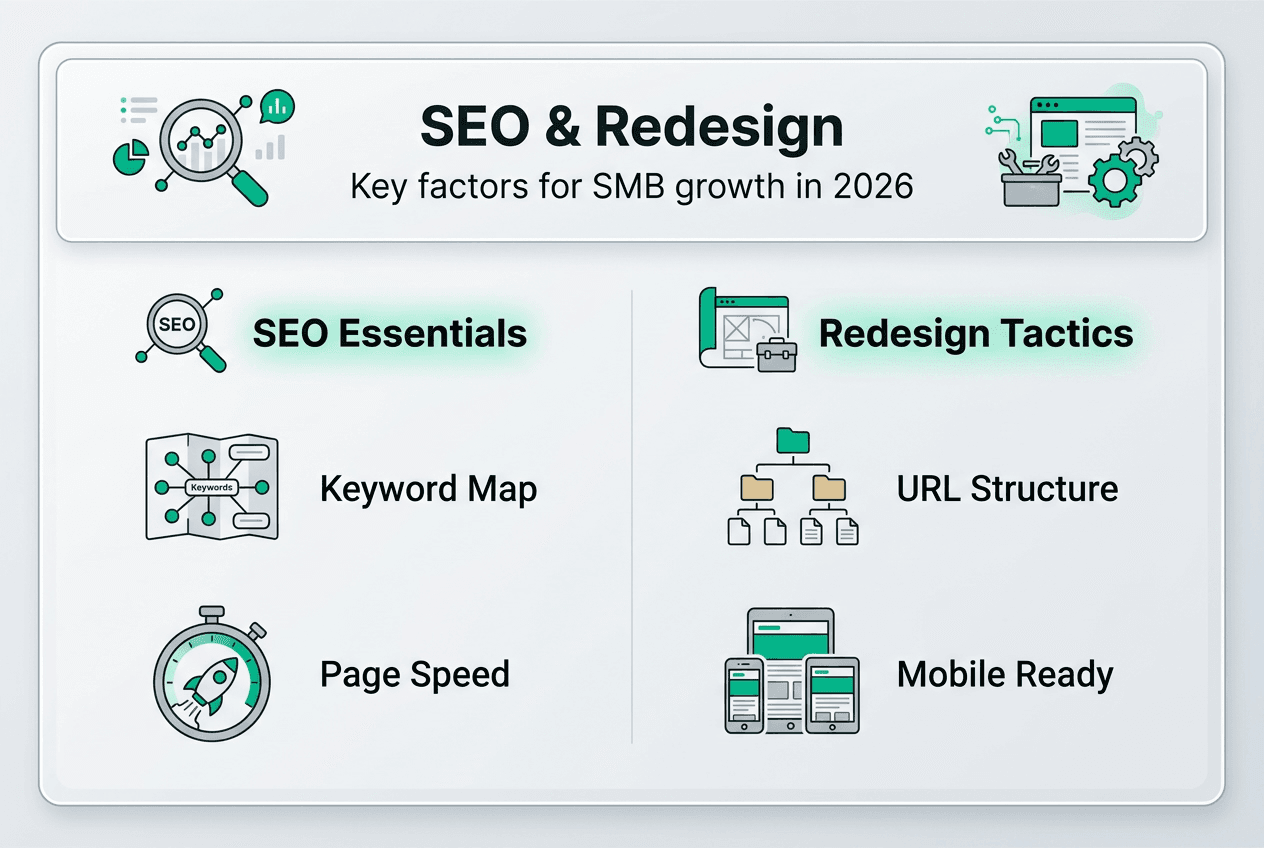 SEO & Redesign
Key factors for SMB growth in 2026

SEO
SEO Essentials

Keywords
Keyword Map

Page Speed

Redesign Tactics

URL Structure

Mobile Ready