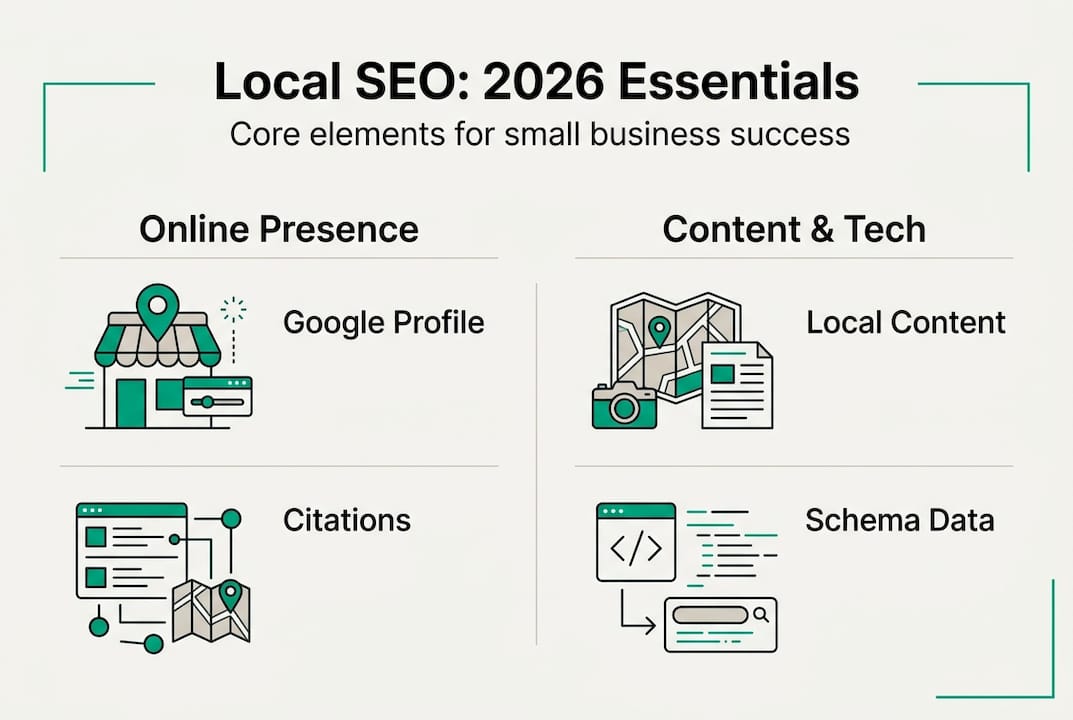 Local SEO: 2026 Essentials

Core elements for small business success

Online Presence

Google Profile

Citations

Content & Tech

Local Content

Schema Data